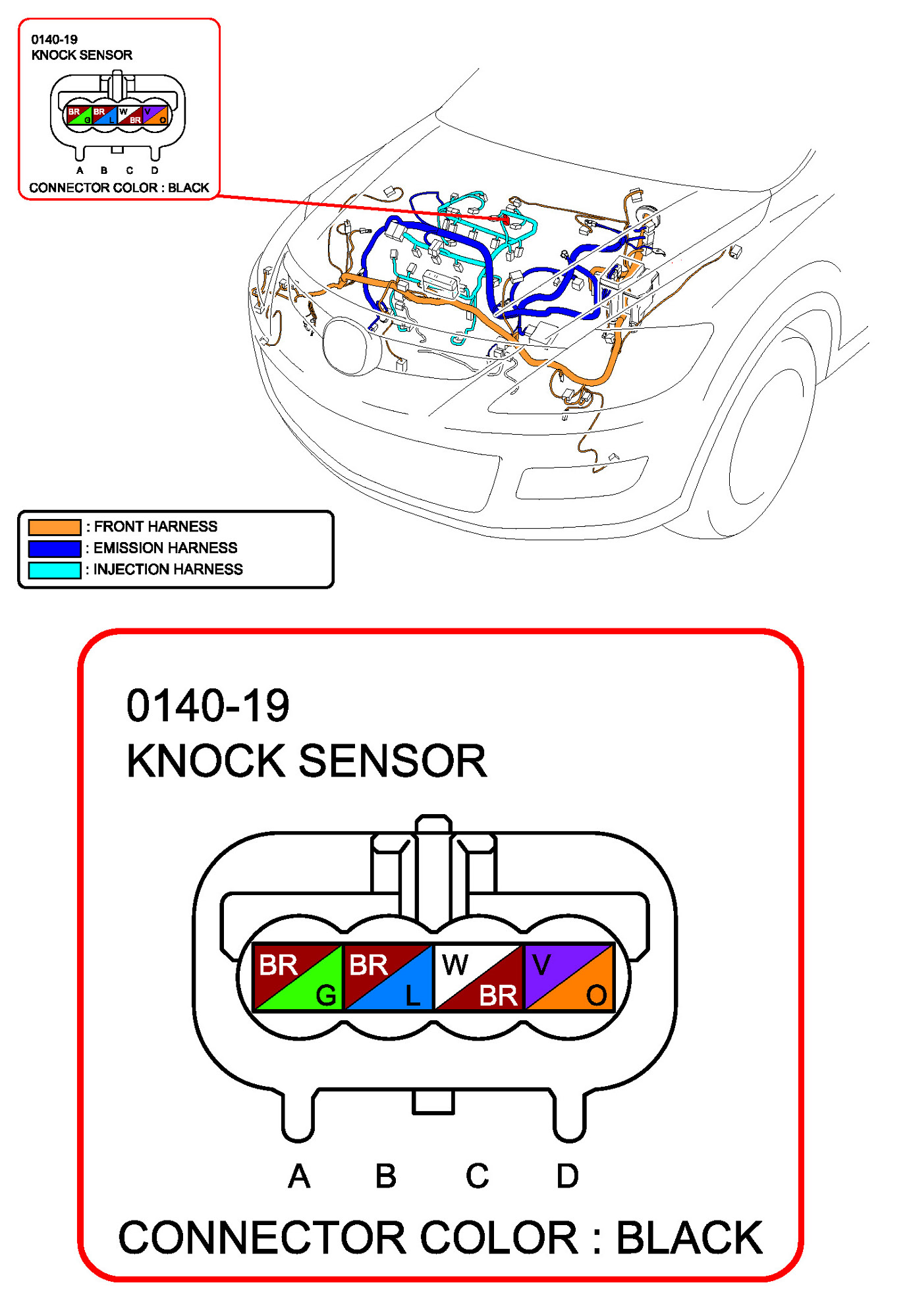 0140-19
KNOCK SENSOR

BR G BR L W BR V O

A B C D

CONNECTOR COLOR : BLACK

: FRONT HARNESS
: EMISSION HARNESS
: INJECTION HARNESS

0140-19
KNOCK SENSOR

BR G BR L W BR V O

A B C D

CONNECTOR COLOR : BLACK