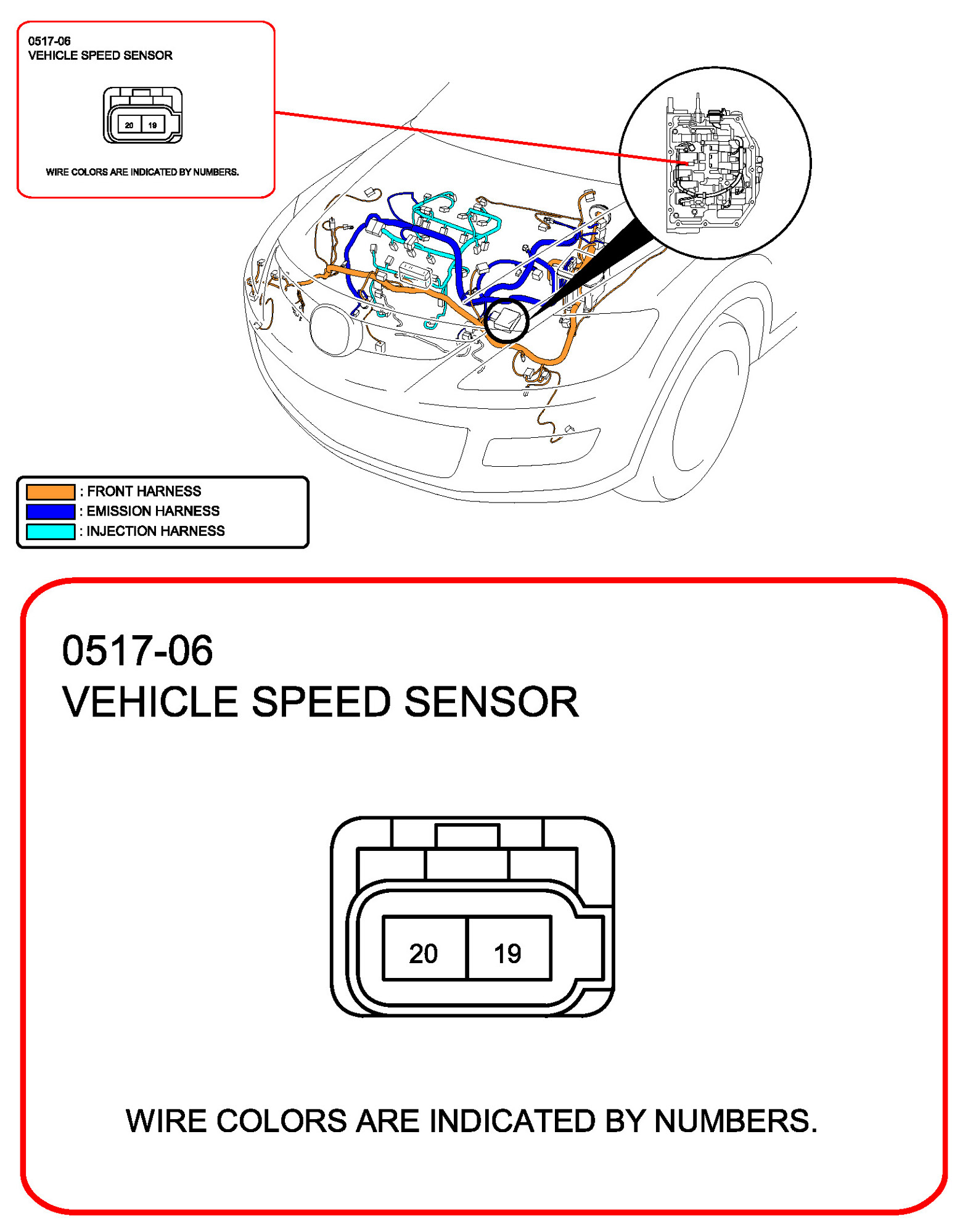 0517-06
VEHICLE SPEED SENSOR

20 19

WIRE COLORS ARE INDICATED BY NUMBERS.

: FRONT HARNESS
: EMISSION HARNESS
: INJECTION HARNESS

0517-06
VEHICLE SPEED SENSOR

20 19

WIRE COLORS ARE INDICATED BY NUMBERS.