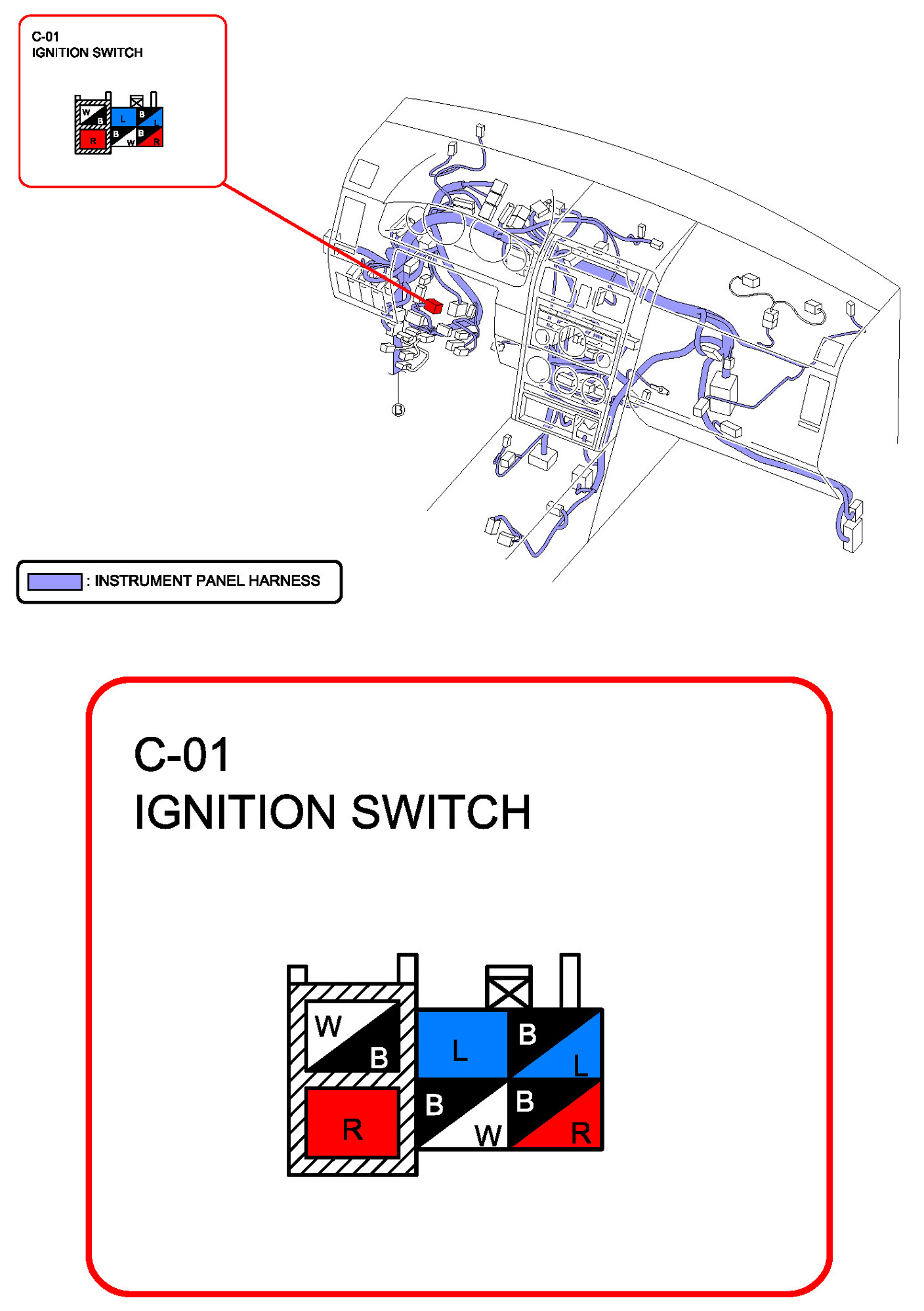 C-01
IGNITION SWITCH

W B L B L R B W B R

B

: INSTRUMENT PANEL HARNESS

C-01
IGNITION SWITCH

W B L B L R B W B R