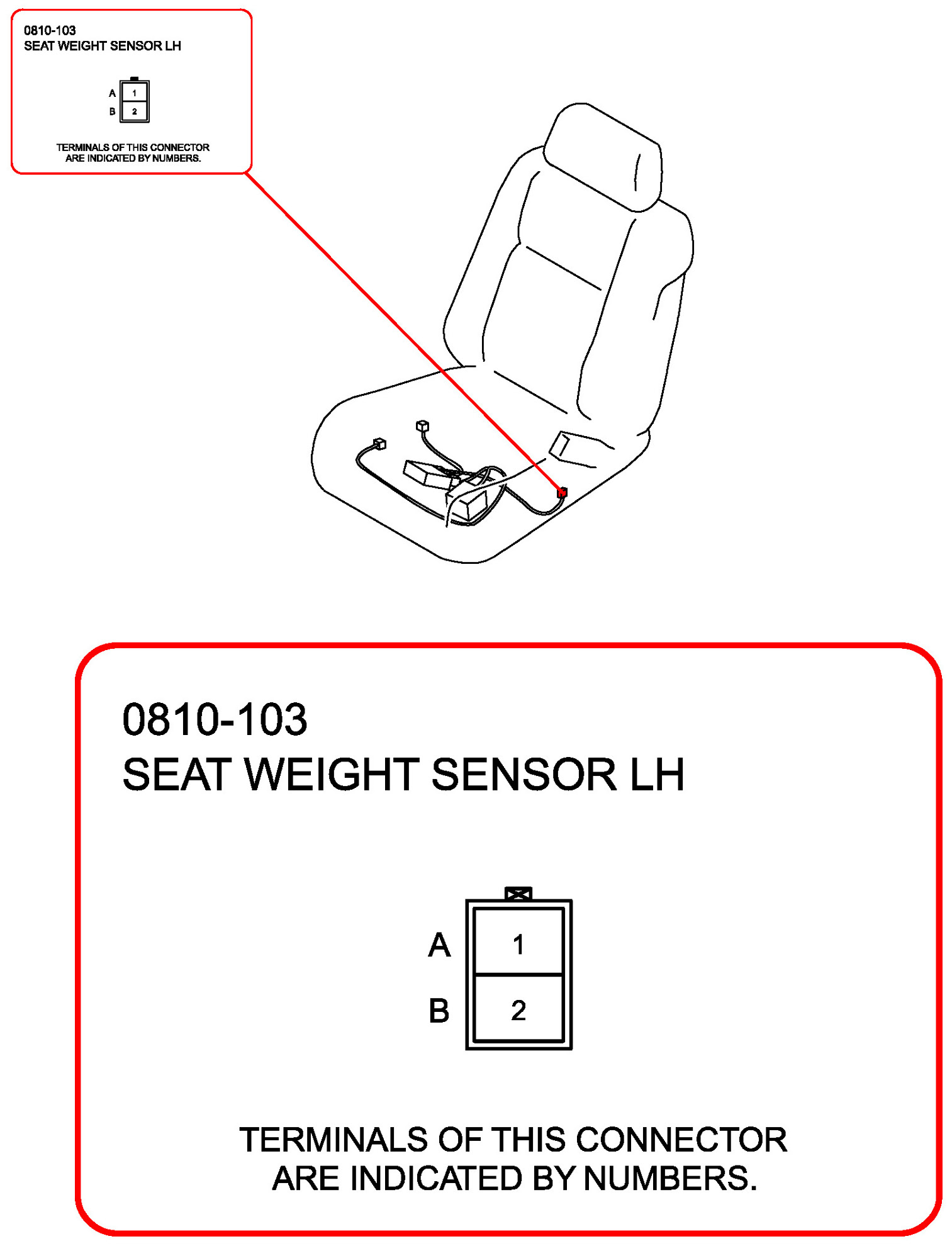 0810-103
SEAT WEIGHT SENSOR LH

A 1
B 2

TERMINALS OF THIS CONNECTOR ARE INDICATED BY NUMBERS.

0810-103
SEAT WEIGHT SENSOR LH

A 1
B 2

TERMINALS OF THIS CONNECTOR ARE INDICATED BY NUMBERS.