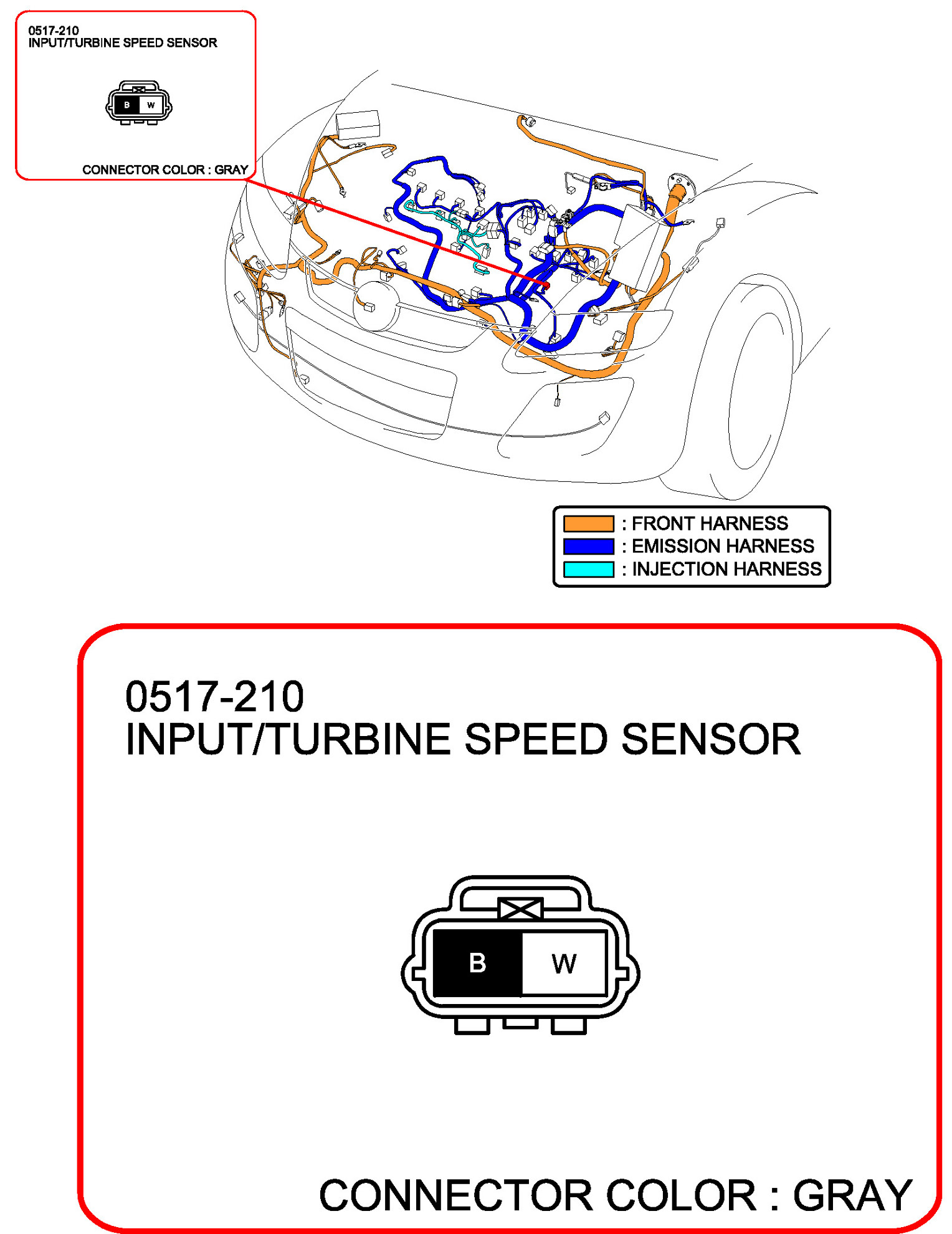 0517-210
INPUT/TURBINE SPEED SENSOR

B W

CONNECTOR COLOR : GRAY

: FRONT HARNESS
: EMISSION HARNESS
: INJECTION HARNESS

0517-210
INPUT/TURBINE SPEED SENSOR

B W

CONNECTOR COLOR : GRAY