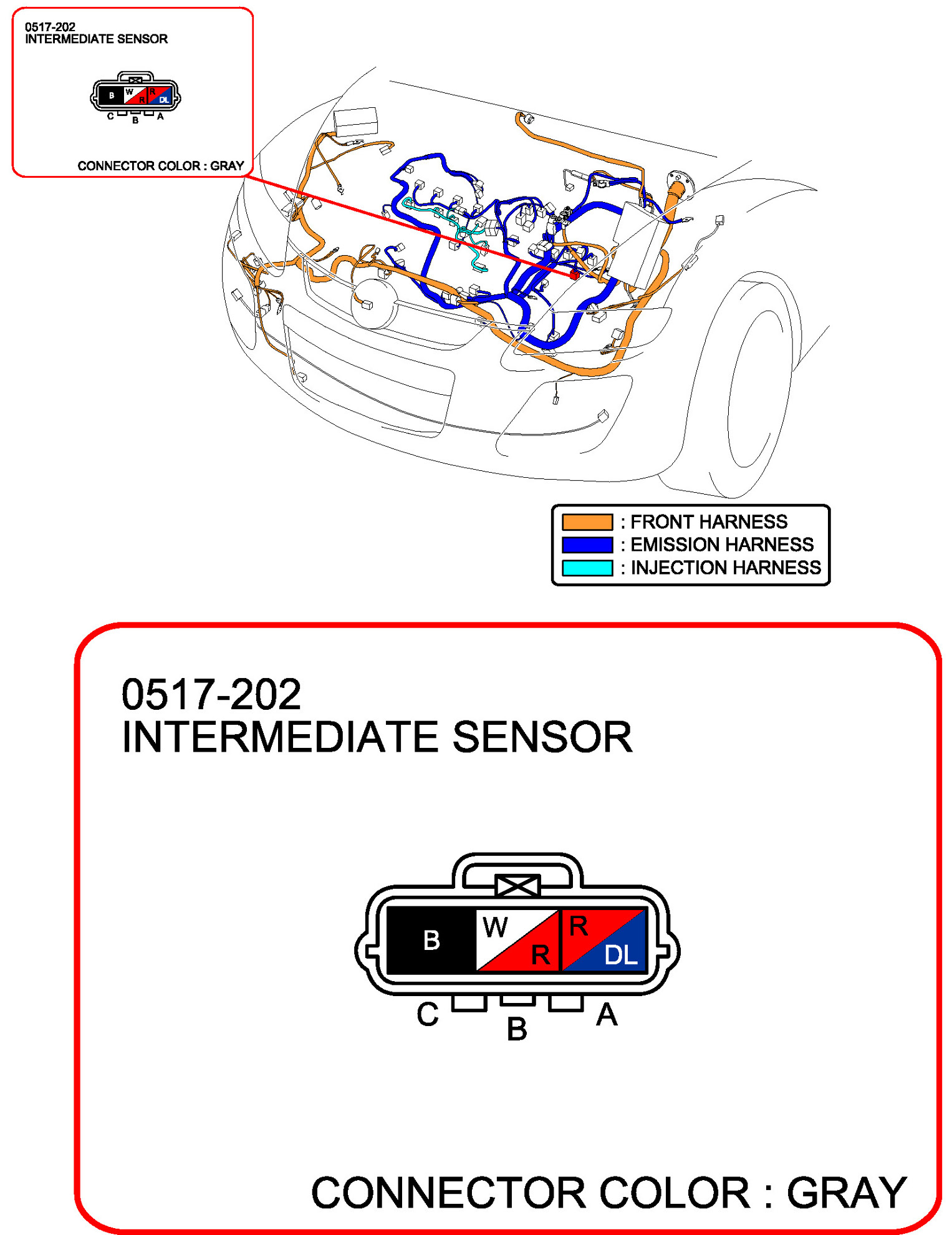 0517-202
INTERMEDIATE SENSOR

B W R R DL
C B A

CONNECTOR COLOR : GRAY

: FRONT HARNESS
: EMISSION HARNESS
: INJECTION HARNESS

0517-202
INTERMEDIATE SENSOR

B W R R DL
C B A

CONNECTOR COLOR : GRAY