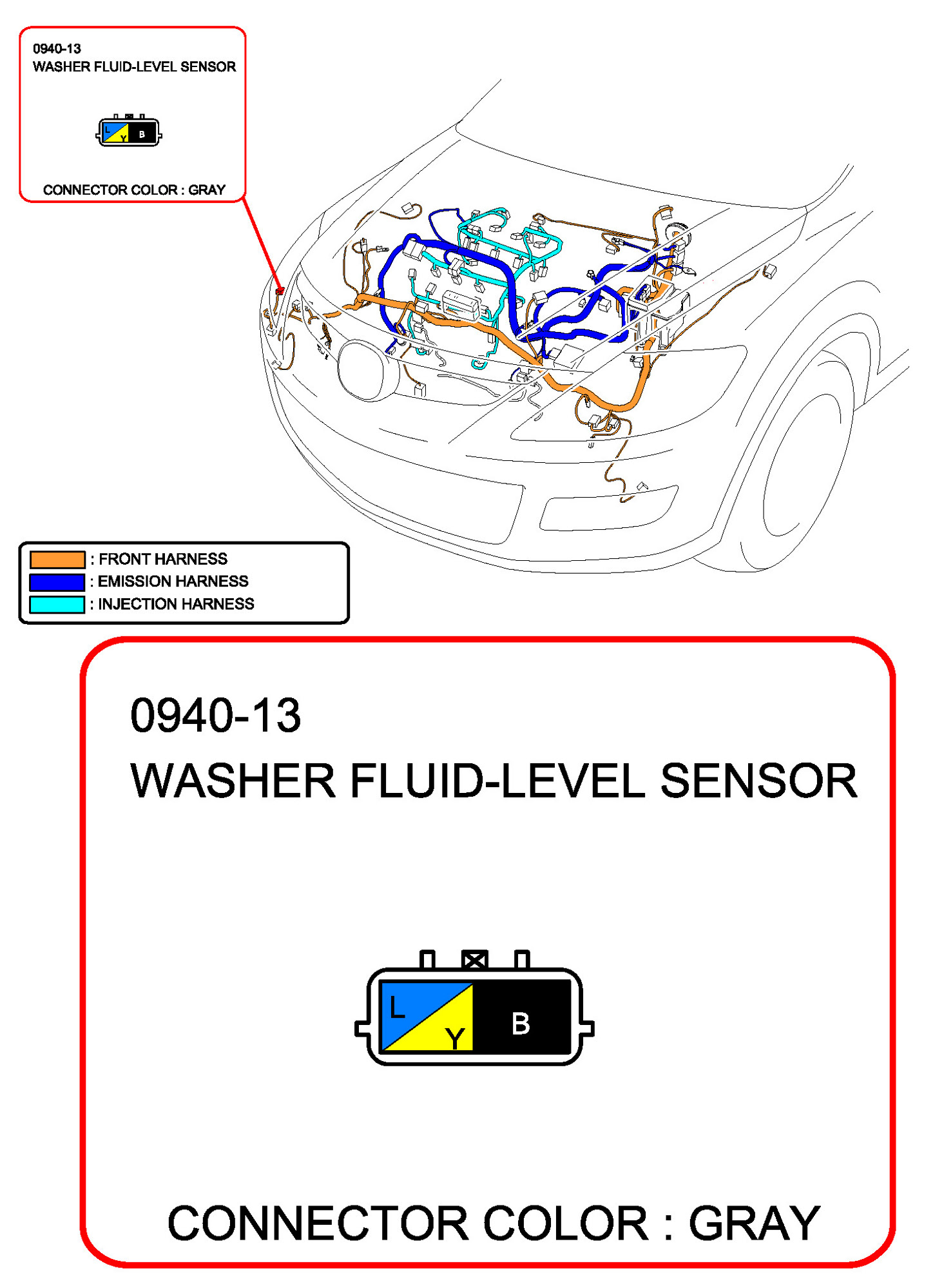 0940-13
WASHER FLUID-LEVEL SENSOR

L Y B

CONNECTOR COLOR : GRAY

: FRONT HARNESS
: EMISSION HARNESS
: INJECTION HARNESS

0940-13
WASHER FLUID-LEVEL SENSOR

L Y B

CONNECTOR COLOR : GRAY