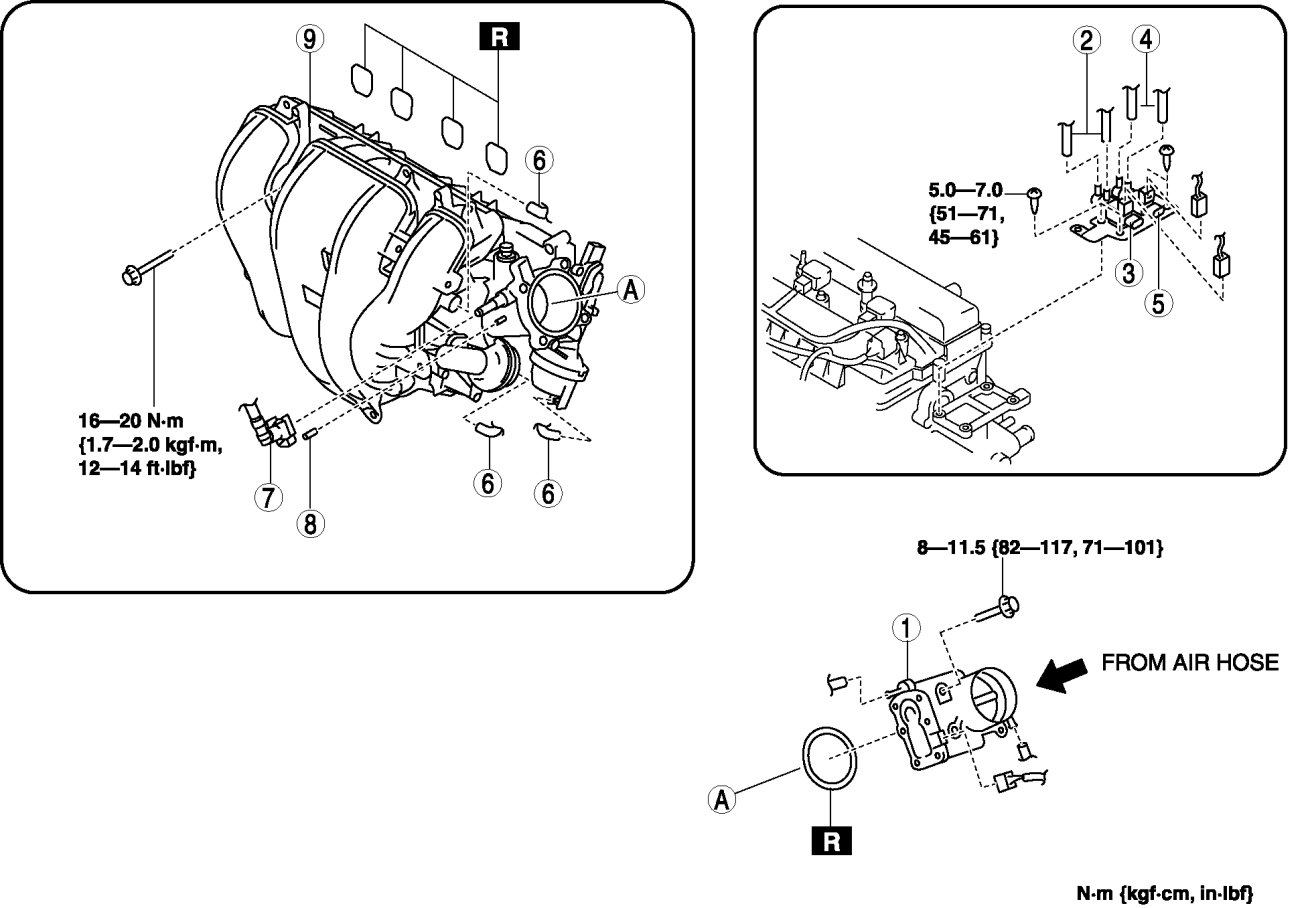 9
R
6
A
16—20 N·m
{1.7—2.0 kgf·m,
12—14 ft·lbf}
7
8
6
6

2
4
5.0—7.0
{51—71,
45—61}
3
5

8—11.5 {82—117, 71—101}
1
FROM AIR HOSE
A
R

N·m {kgf·cm, in·lbf}