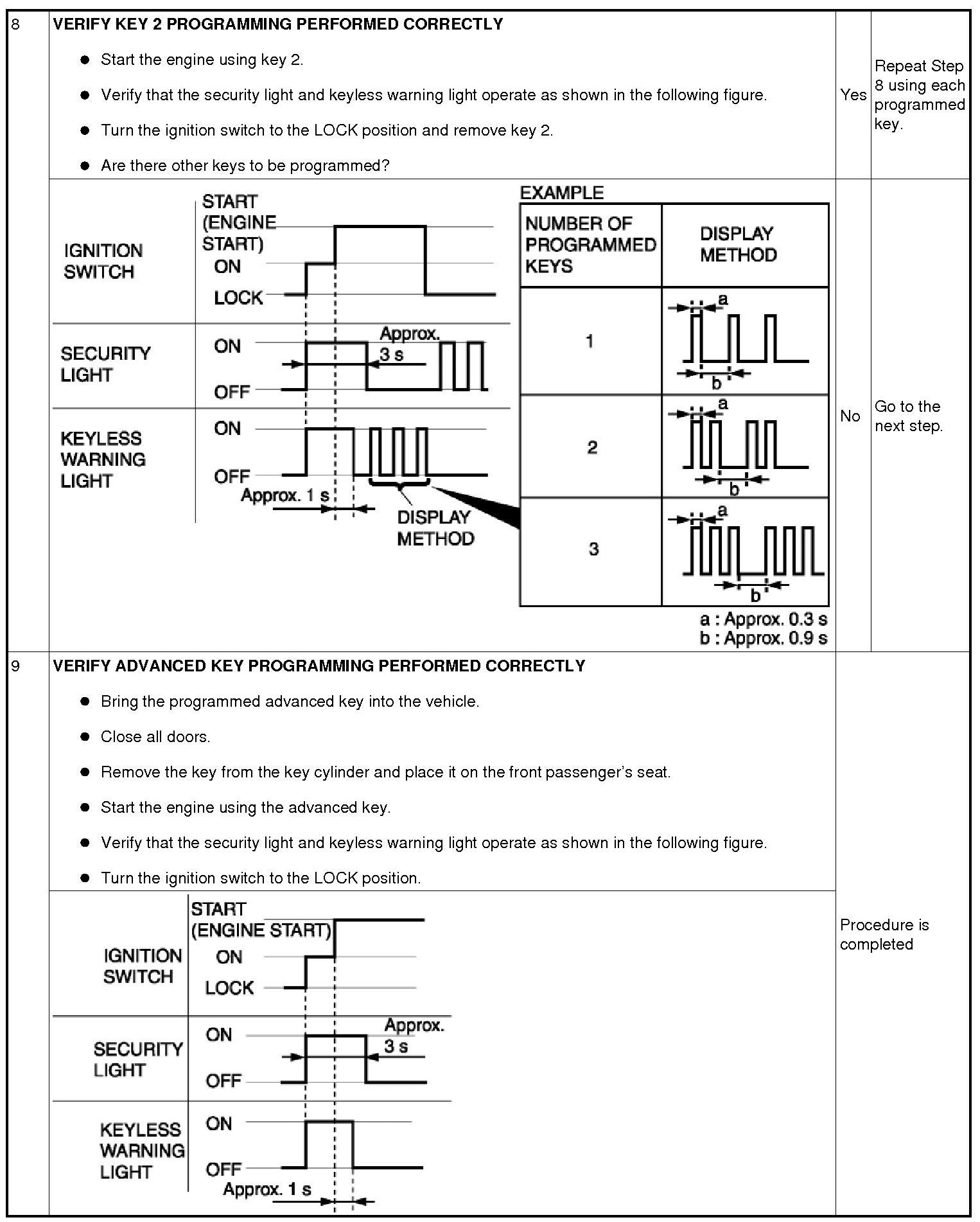 8

VERIFY KEY 2 PROGRAMMING PERFORMED CORRECTLY

- Start the engine using key 2.
- Verify that the security light and keyless warning light operate as shown in the following figure.
- Turn the ignition switch to the LOCK position and remove key 2.
- Are there other keys to be programmed?

Yes

Repeat Step 8 using each programmed key.

IGNITION SWITCH

START (ENGINE START)

ON

LOCK

SECURITY LIGHT

ON

OFF

Approx. 3 s

KEYLESS WARNING LIGHT

ON

OFF

Approx. 1 s

DISPLAY METHOD

EXAMPLE

| NUMBER OF PROGRAMMED KEYS | DISPLAY METHOD |
|---|---|
| 1 | a b |
| 2 | a b |
| 3 | a b |

a : Approx. 0.3 s
b : Approx. 0.9 s

No

Go to the next step.

9

VERIFY ADVANCED KEY PROGRAMMING PERFORMED CORRECTLY

- Bring the programmed advanced key into the vehicle.
- Close all doors.
- Remove the key from the key cylinder and place it on the front passenger's seat.
- Start the engine using the advanced key.
- Verify that the security light and keyless warning light operate as shown in the following figure.
- Turn the ignition switch to the LOCK position.

IGNITION SWITCH

START (ENGINE START)

ON

LOCK

SECURITY LIGHT

ON

OFF

Approx. 3 s

KEYLESS WARNING LIGHT

ON

OFF

Approx. 1 s

Procedure is completed