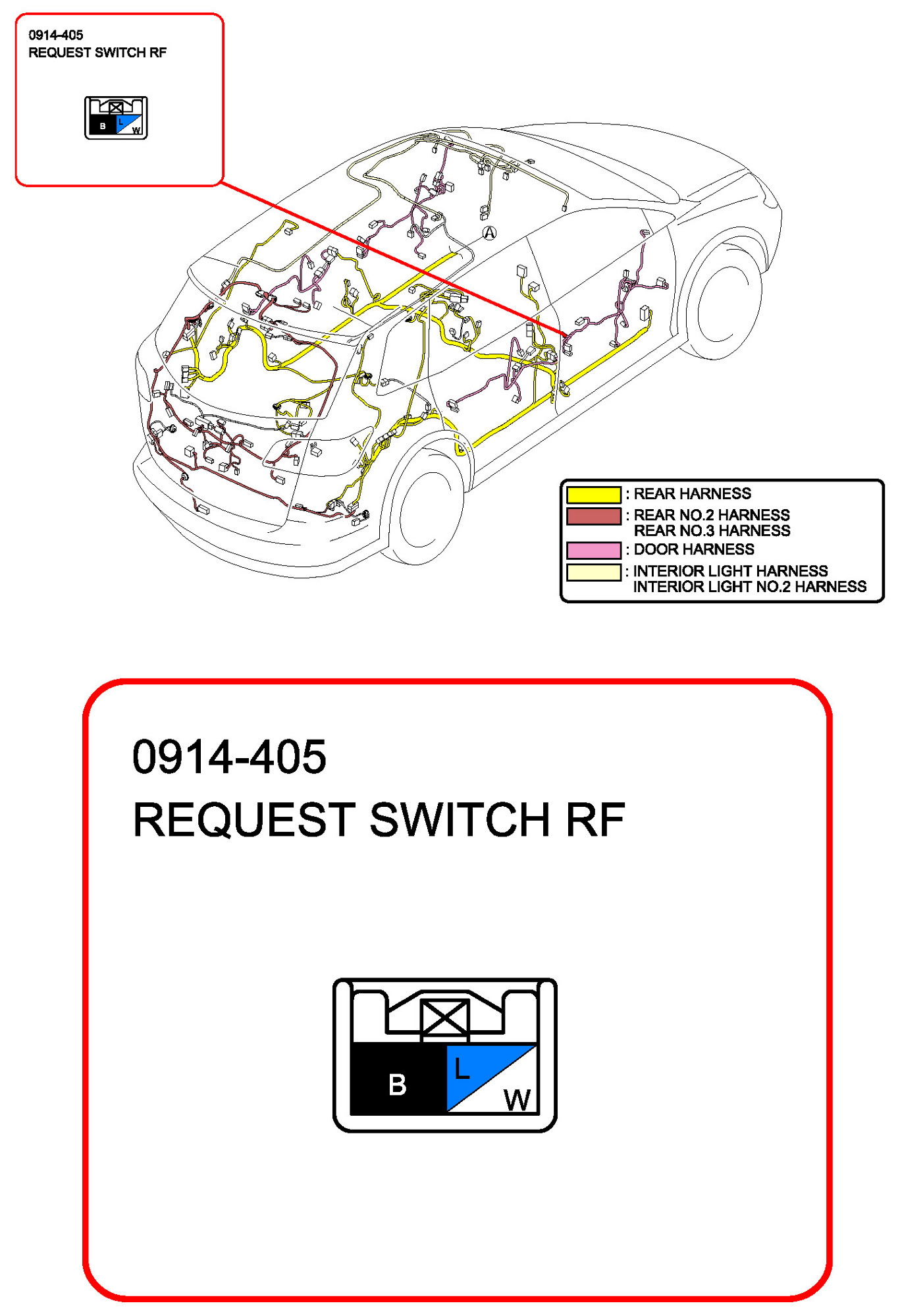 0914-405
REQUEST SWITCH RF

B L W

A

: REAR HARNESS
: REAR NO.2 HARNESS
REAR NO.3 HARNESS
: DOOR HARNESS
: INTERIOR LIGHT HARNESS
INTERIOR LIGHT NO.2 HARNESS

0914-405
REQUEST SWITCH RF

B L W