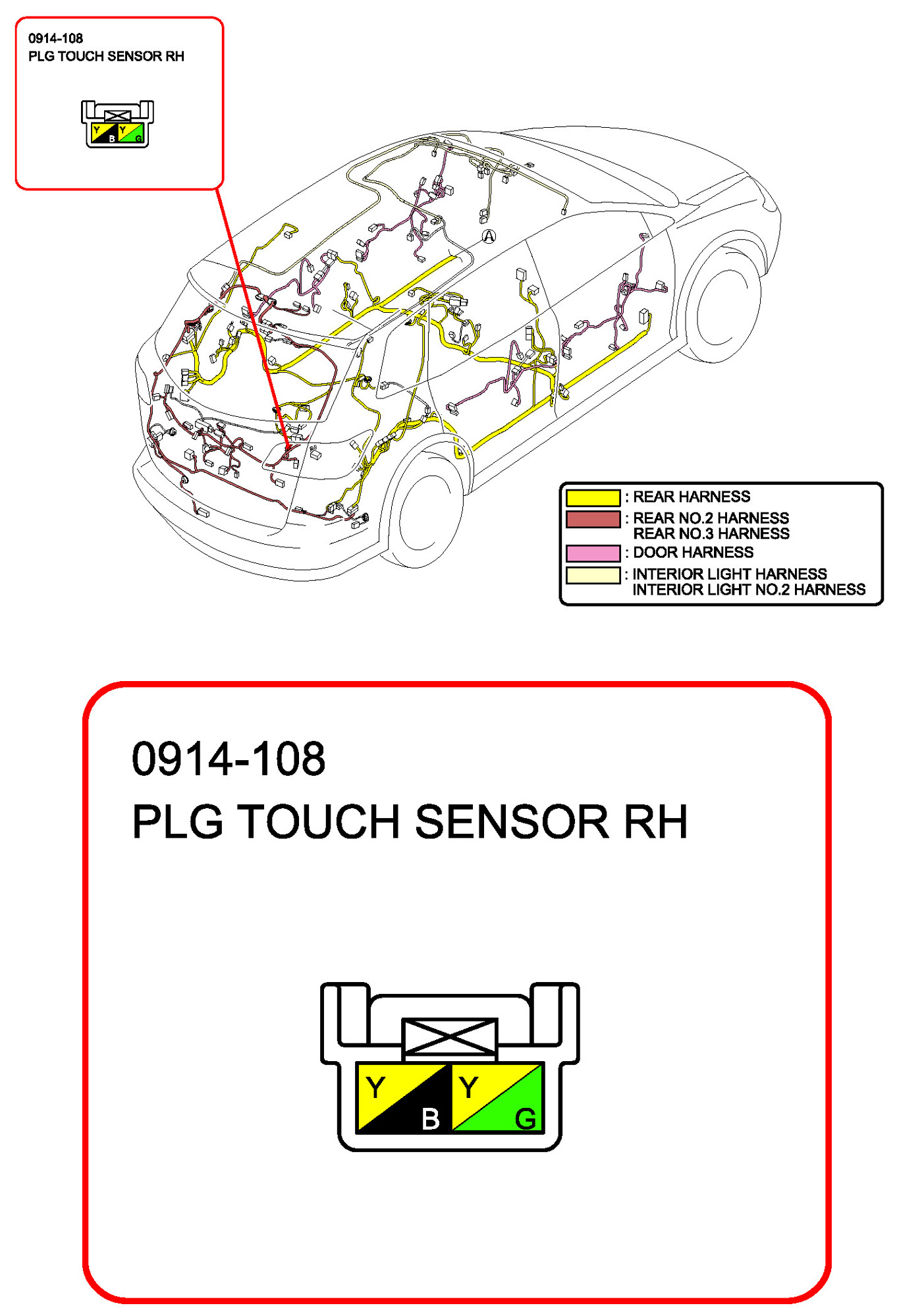 0914-108
PLG TOUCH SENSOR RH

Y B Y G

A

: REAR HARNESS
: REAR NO.2 HARNESS
REAR NO.3 HARNESS
: DOOR HARNESS
: INTERIOR LIGHT HARNESS
INTERIOR LIGHT NO.2 HARNESS

0914-108
PLG TOUCH SENSOR RH

Y B Y G