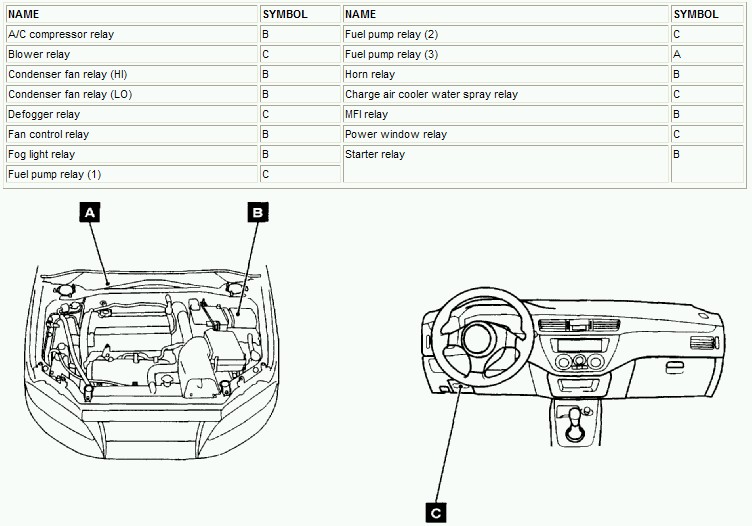 | NAME | SYMBOL | NAME | SYMBOL |
|---|---|---|---|
| A/C compressor relay | B | Fuel pump relay (2) | C |
| Blower relay | C | Fuel pump relay (3) | A |
| Condenser fan relay (HI) | B | Horn relay | B |
| Condenser fan relay (LO) | B | Charge air cooler water spray relay | C |
| Defogger relay | C | MFI relay | B |
| Fan control relay | B | Power window relay | C |
| Fog light relay | B | Starter relay | B |
| Fuel pump relay (1) | C | | |

A

B

C