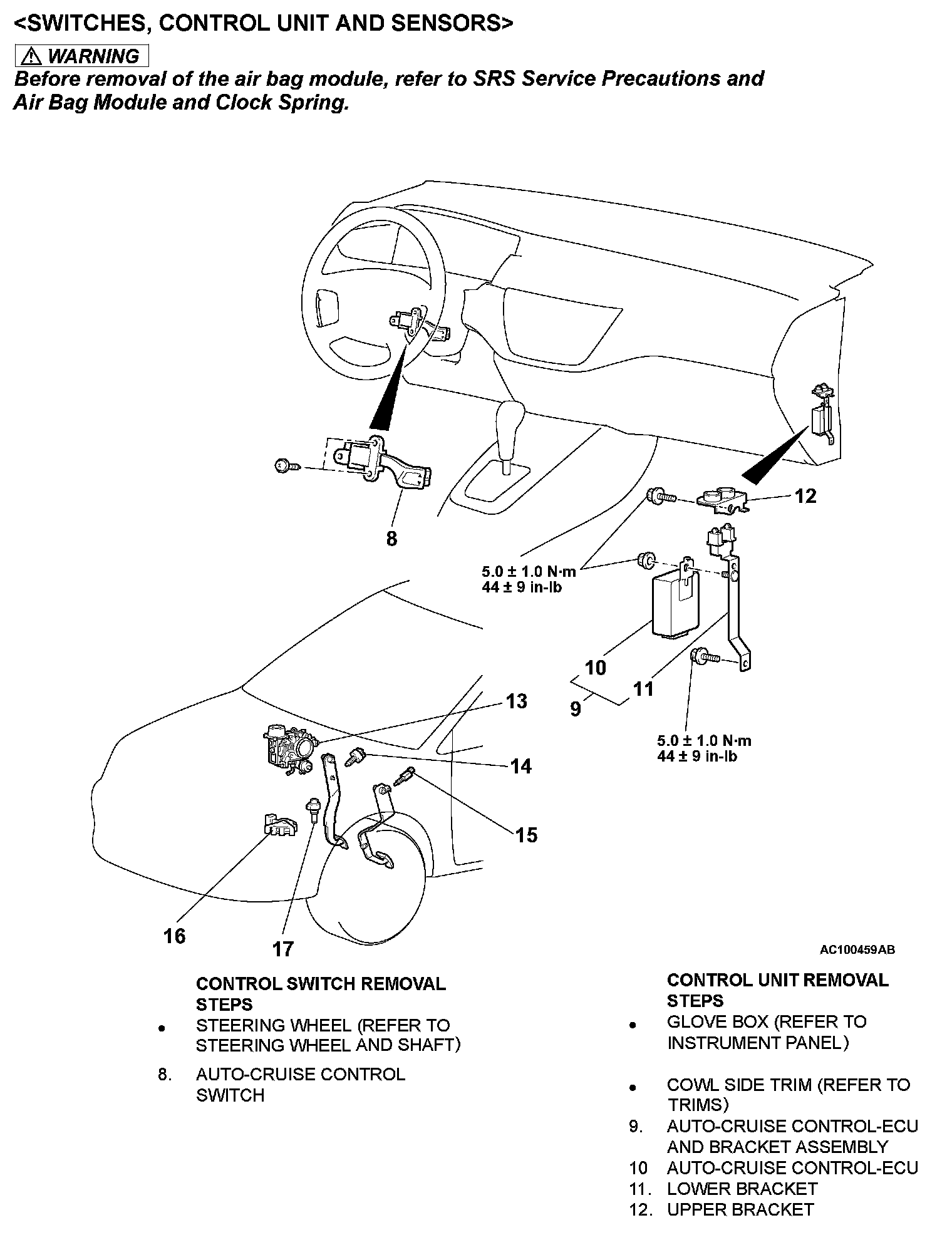 <SWITCHES, CONTROL UNIT AND SENSORS>

⚠ WARNING
Before removal of the air bag module, refer to SRS Service Precautions and Air Bag Module and Clock Spring.

8

12

5.0 ± 1.0 N·m
44 ± 9 in-lb

10

11

9

13

14

15

5.0 ± 1.0 N·m
44 ± 9 in-lb

16

17

AC100459AB

CONTROL SWITCH REMOVAL STEPS
• STEERING WHEEL (REFER TO STEERING WHEEL AND SHAFT)
8. AUTO-CRUISE CONTROL SWITCH

CONTROL UNIT REMOVAL STEPS
• GLOVE BOX (REFER TO INSTRUMENT PANEL)
• COWL SIDE TRIM (REFER TO TRIMS)
9. AUTO-CRUISE CONTROL-ECU AND BRACKET ASSEMBLY
10 AUTO-CRUISE CONTROL-ECU
11. LOWER BRACKET
12. UPPER BRACKET