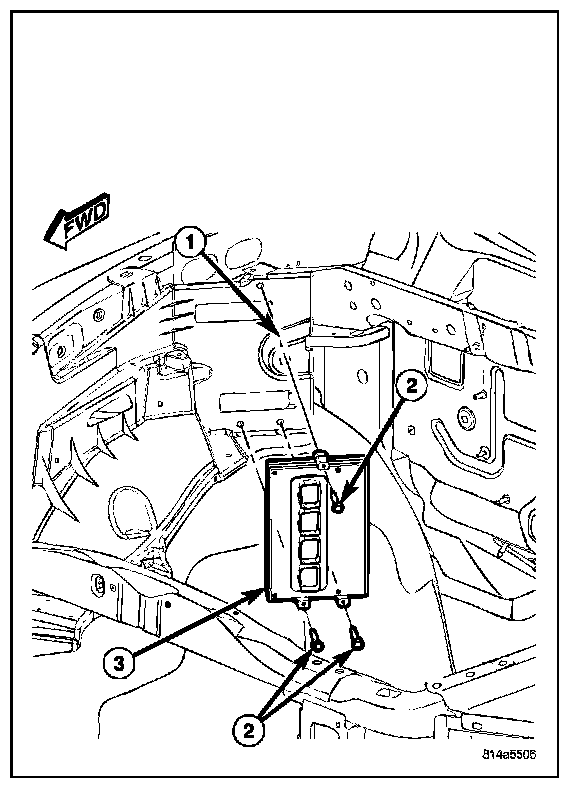 FWD

1

2

3

2

814a5506