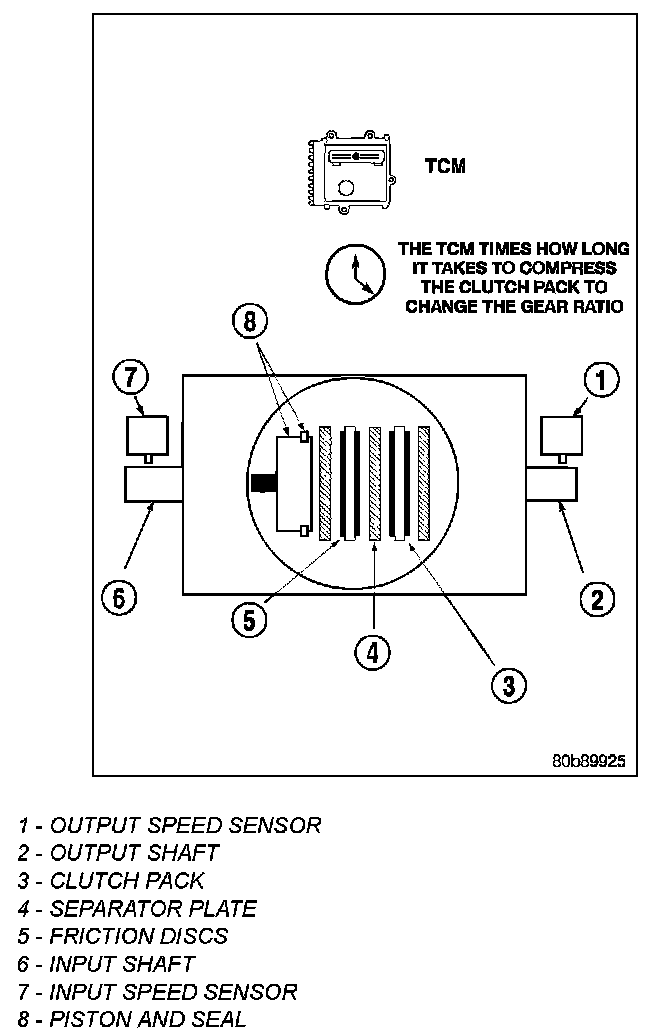 TCM

THE TCM TIMES HOW LONG IT TAKES TO COMPRESS THE CLUTCH PACK TO CHANGE THE GEAR RATIO

8

7

1

6

2

5

4

3

80b89925

1 - OUTPUT SPEED SENSOR
2 - OUTPUT SHAFT
3 - CLUTCH PACK
4 - SEPARATOR PLATE
5 - FRICTION DISCS
6 - INPUT SHAFT
7 - INPUT SPEED SENSOR
8 - PISTON AND SEAL