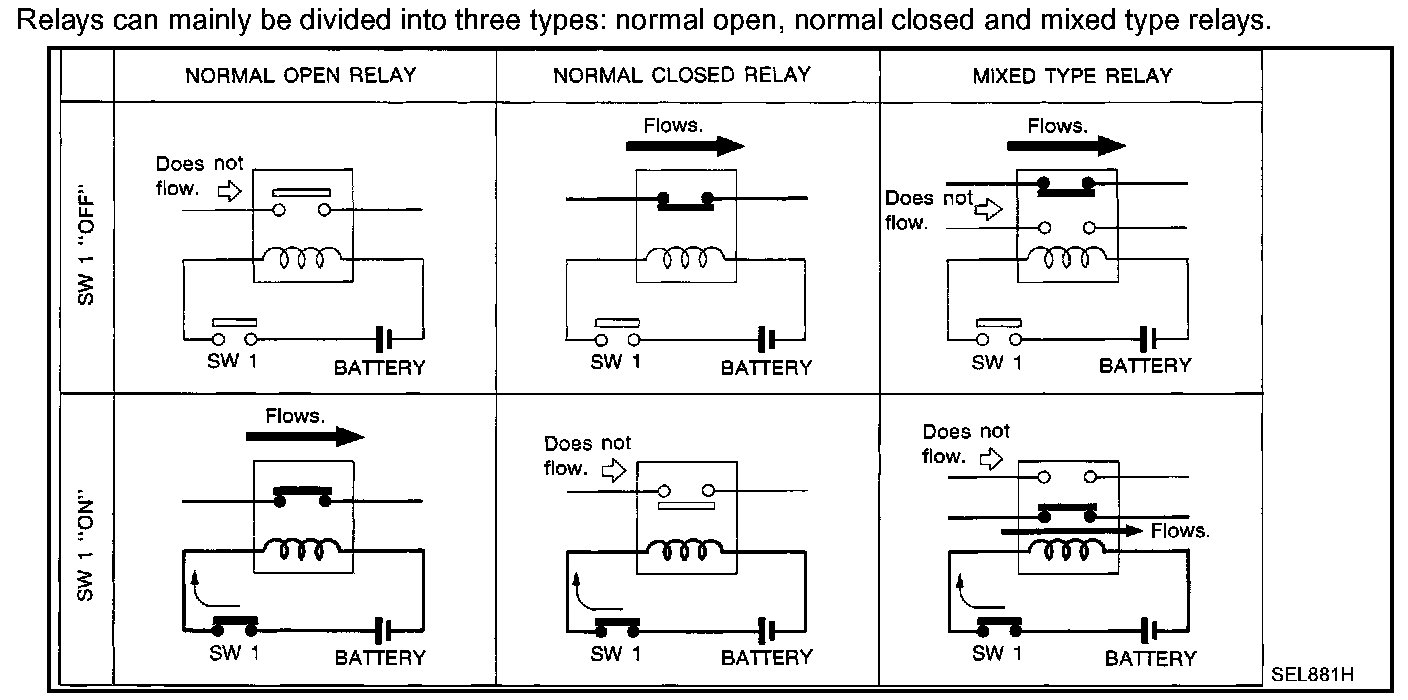 Relays can mainly be divided into three types: normal open, normal closed and mixed type relays.

| | NORMAL OPEN RELAY | NORMAL CLOSED RELAY | MIXED TYPE RELAY |
|---|---|---|---|
| SW 1 "OFF" | Does not flow. SW 1 BATTERY | Flows. SW 1 BATTERY | Flows. Does not flow. SW 1 BATTERY |
| SW 1 "ON" | Flows. SW 1 BATTERY | Does not flow. SW 1 BATTERY | Does not flow. Flows. SW 1 BATTERY |

SEL881H