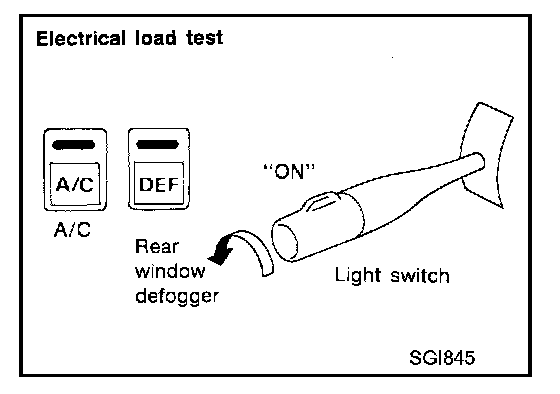 Electrical load test

A/C

DEF

"ON"

A/C

Rear window defogger

Light switch

SGI845