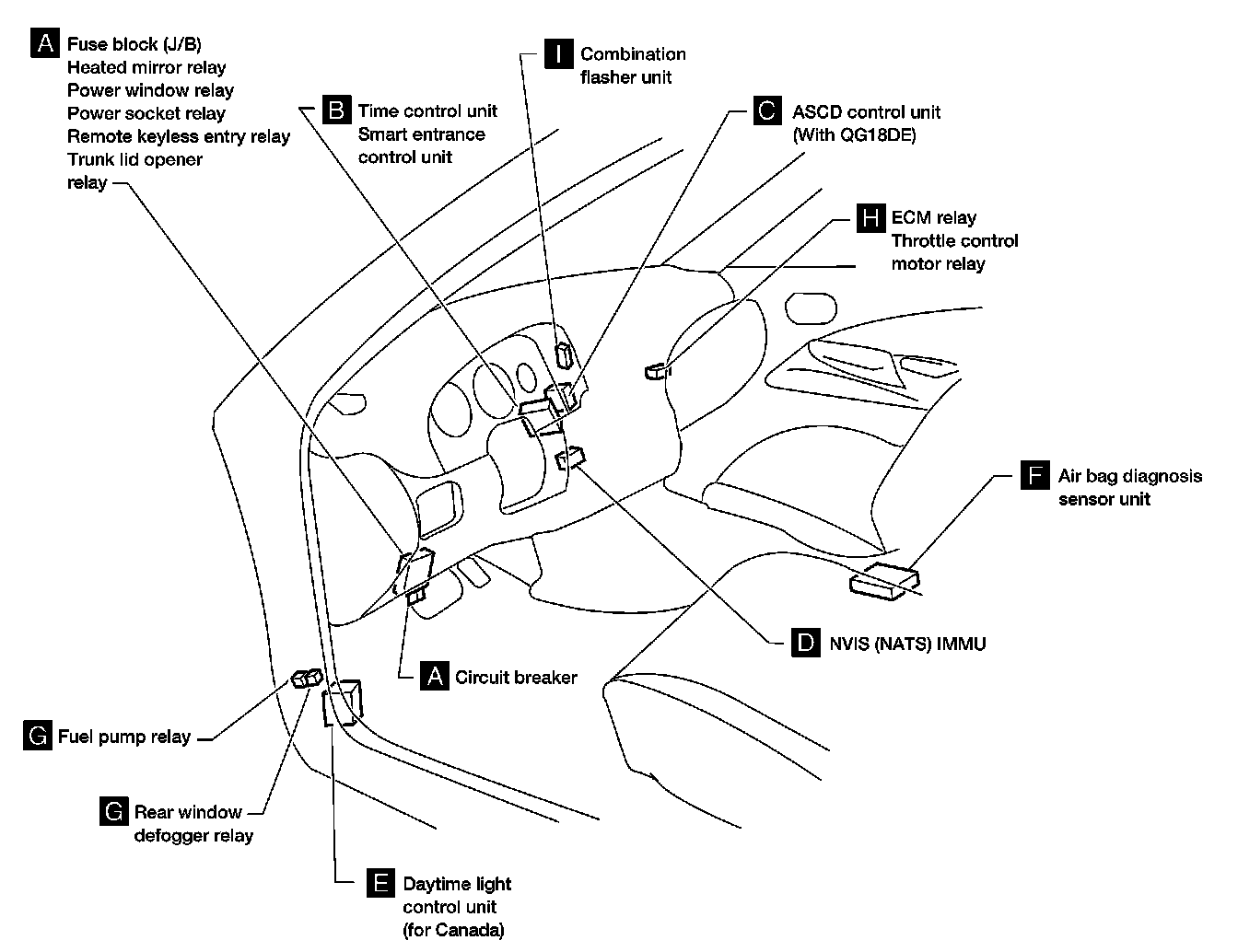 A Fuse block (J/B)
Heated mirror relay
Power window relay
Power socket relay
Remote keyless entry relay
Trunk lid opener relay

B Time control unit
Smart entrance control unit

I Combination flasher unit

C ASCD control unit (With QG18DE)

H ECM relay
Throttle control motor relay

F Air bag diagnosis sensor unit

D NVIS (NATS) IMMU

A Circuit breaker

G Fuel pump relay

G Rear window defogger relay

E Daytime light control unit (for Canada)