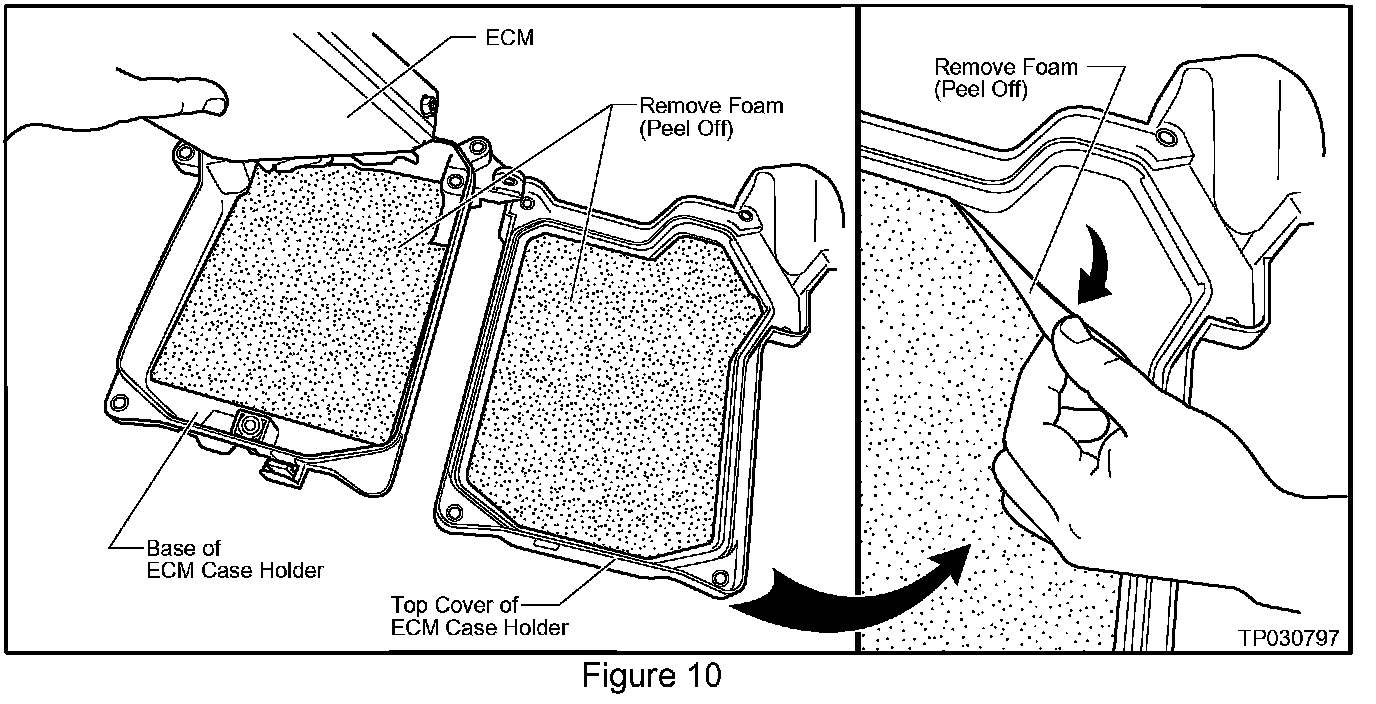 ECM

Remove Foam (Peel Off)

Base of ECM Case Holder

Top Cover of ECM Case Holder

Remove Foam (Peel Off)

TP030797

Figure 10