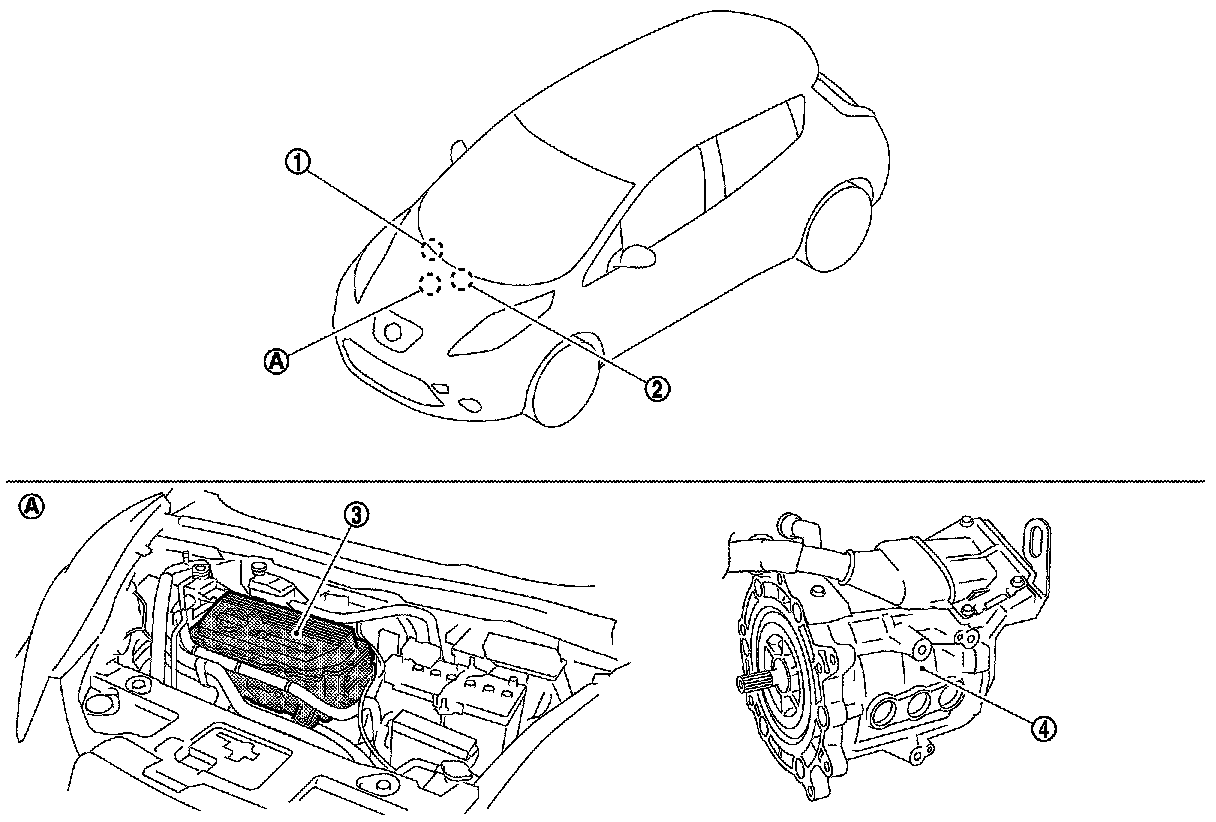 ①

Ⓐ

②

Ⓐ

③

④