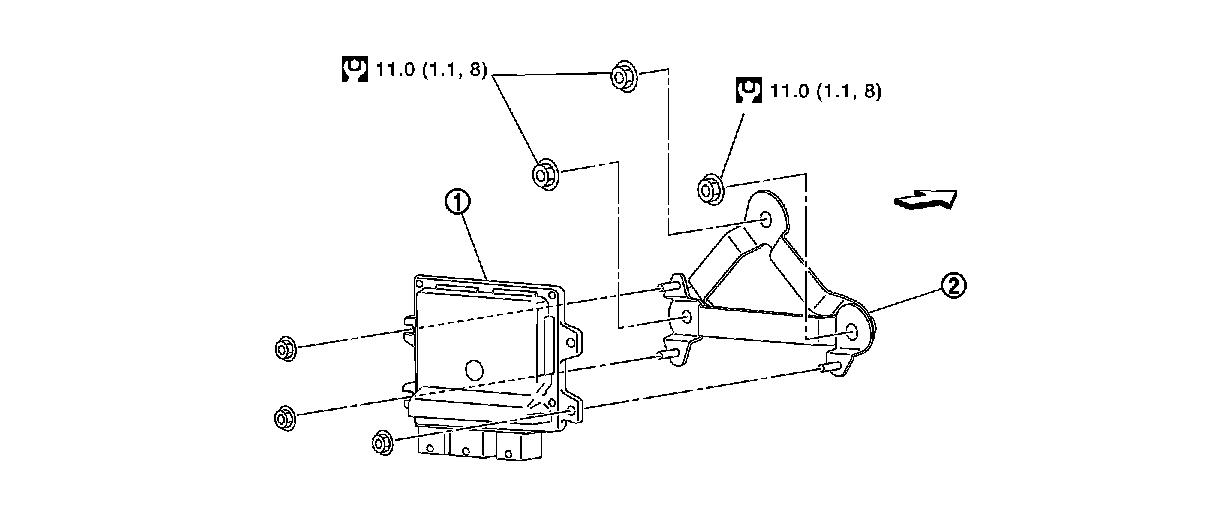 11.0 (1.1, 8)

11.0 (1.1, 8)

1

2