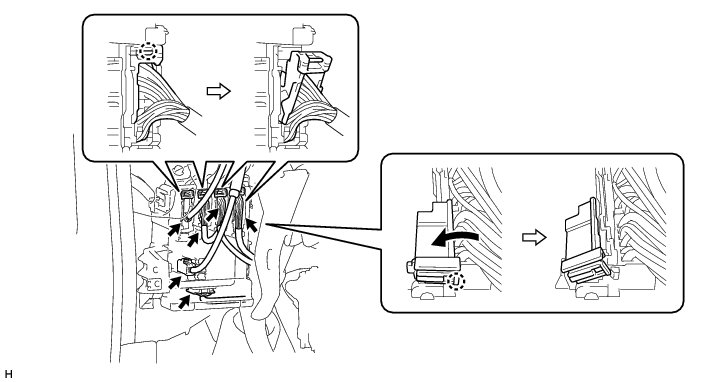 H