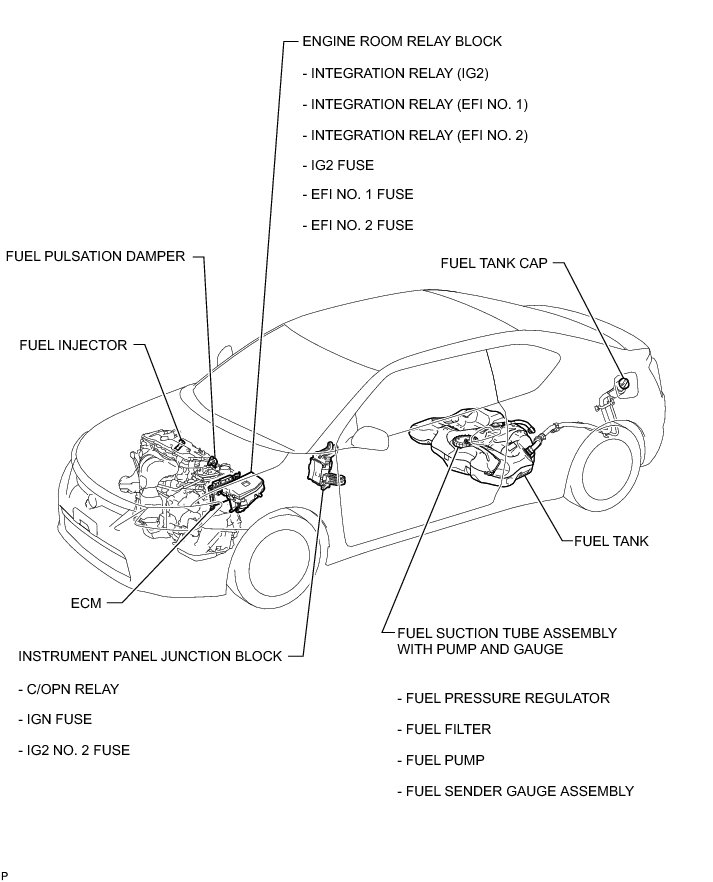 ENGINE ROOM RELAY BLOCK

- INTEGRATION RELAY (IG2)

- INTEGRATION RELAY (EFI NO. 1)

- INTEGRATION RELAY (EFI NO. 2)

- IG2 FUSE

- EFI NO. 1 FUSE

- EFI NO. 2 FUSE

FUEL PULSATION DAMPER

FUEL TANK CAP

FUEL INJECTOR

FUEL TANK

ECM

FUEL SUCTION TUBE ASSEMBLY WITH PUMP AND GAUGE

INSTRUMENT PANEL JUNCTION BLOCK

- C/OPN RELAY

- IGN FUSE

- IG2 NO. 2 FUSE

- FUEL PRESSURE REGULATOR

- FUEL FILTER

- FUEL PUMP

- FUEL SENDER GAUGE ASSEMBLY

P