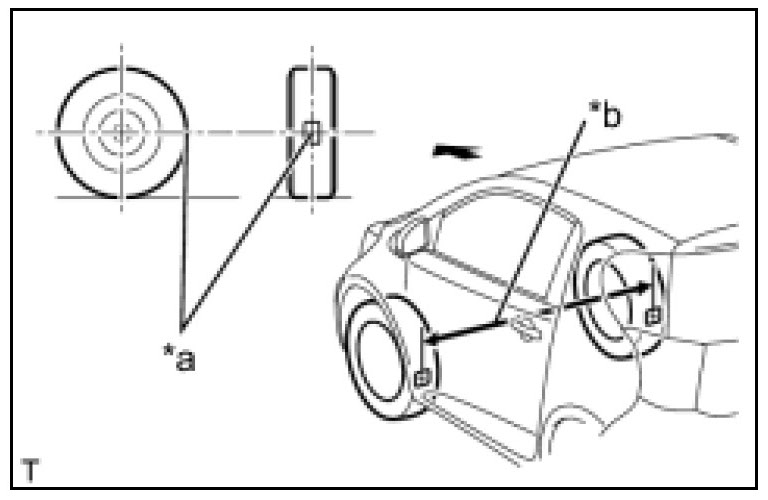 *b

*a

T