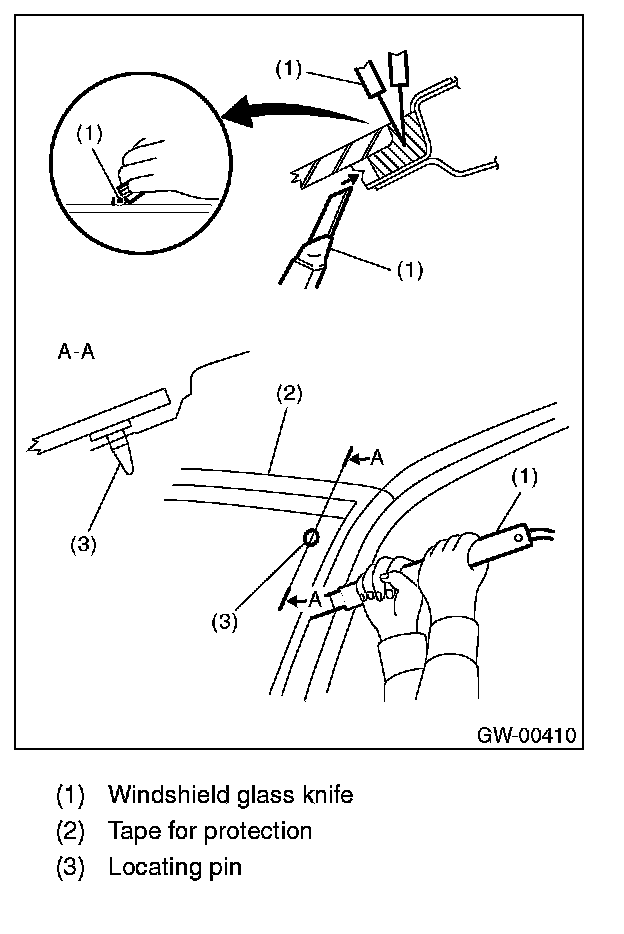 (1)
(1)
(1)
A-A
(2)
A
(1)
(3)
(3)
A
GW-00410

(1) Windshield glass knife
(2) Tape for protection
(3) Locating pin