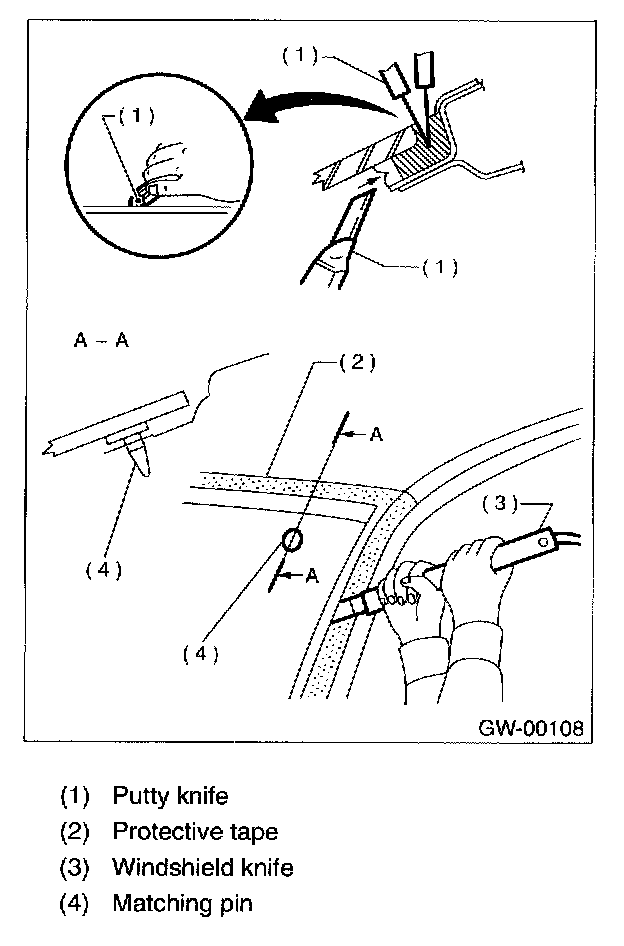 (1)

(1)

(1)

A – A

(2)

A

(3)

(4)

A

(4)

GW-00108

(1) Putty knife
(2) Protective tape
(3) Windshield knife
(4) Matching pin