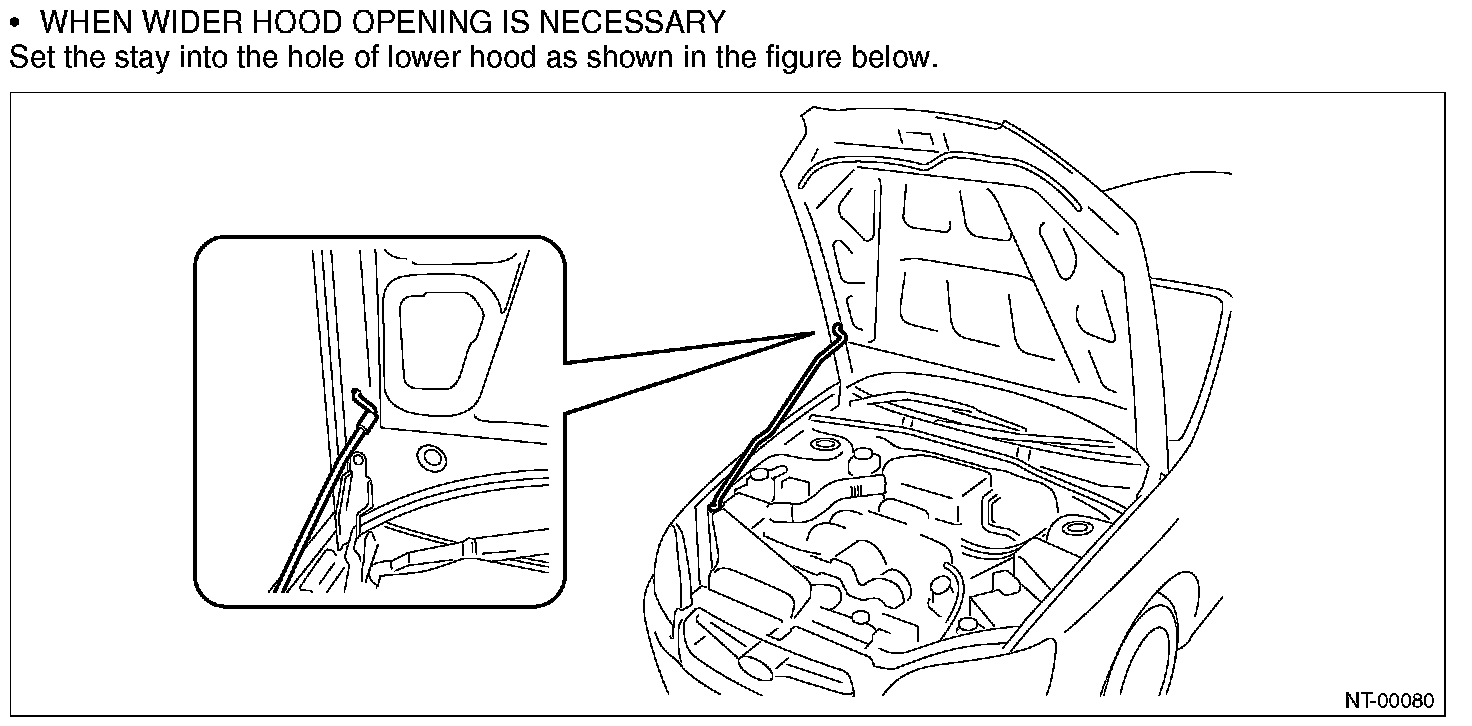 • WHEN WIDER HOOD OPENING IS NECESSARY
Set the stay into the hole of lower hood as shown in the figure below.

NT-00080