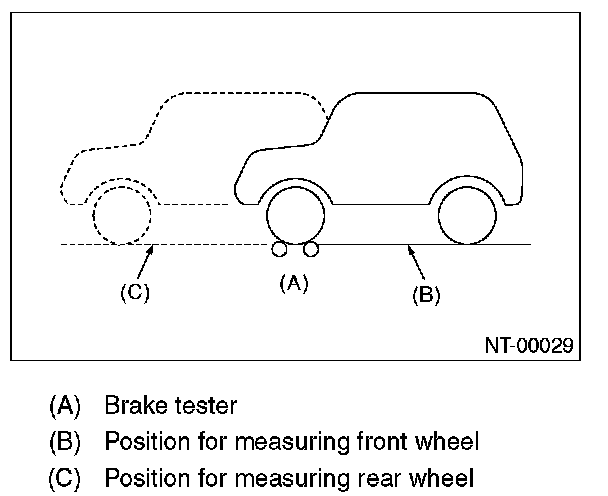 (C)

(A)

(B)

NT-00029

(A) Brake tester
(B) Position for measuring front wheel
(C) Position for measuring rear wheel