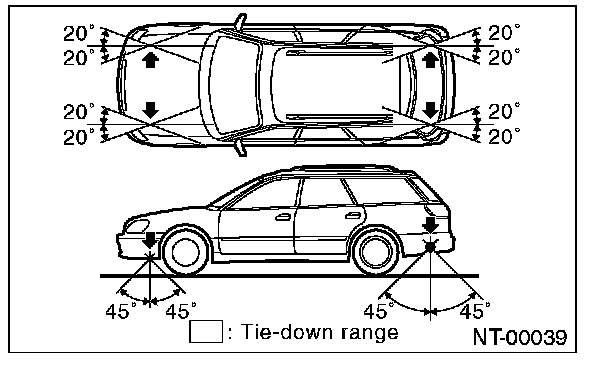 20°
20°
20°
20°
20°
20°
20°
20°
45°
45°
45°
45°
: Tie-down range
NT-00039