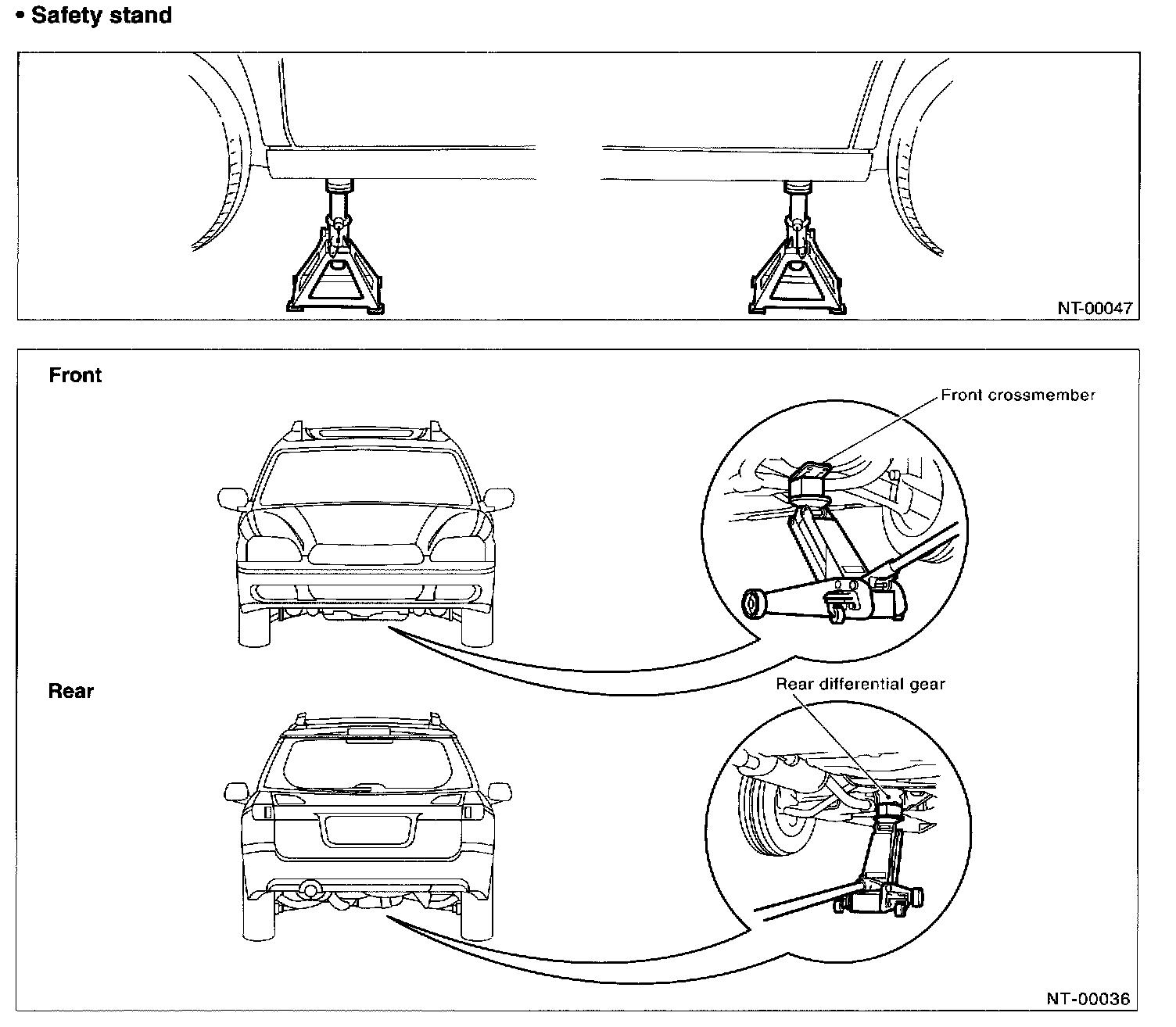 • Safety stand

NT-00047

Front

Front crossmember

Rear

Rear differential gear

NT-00036