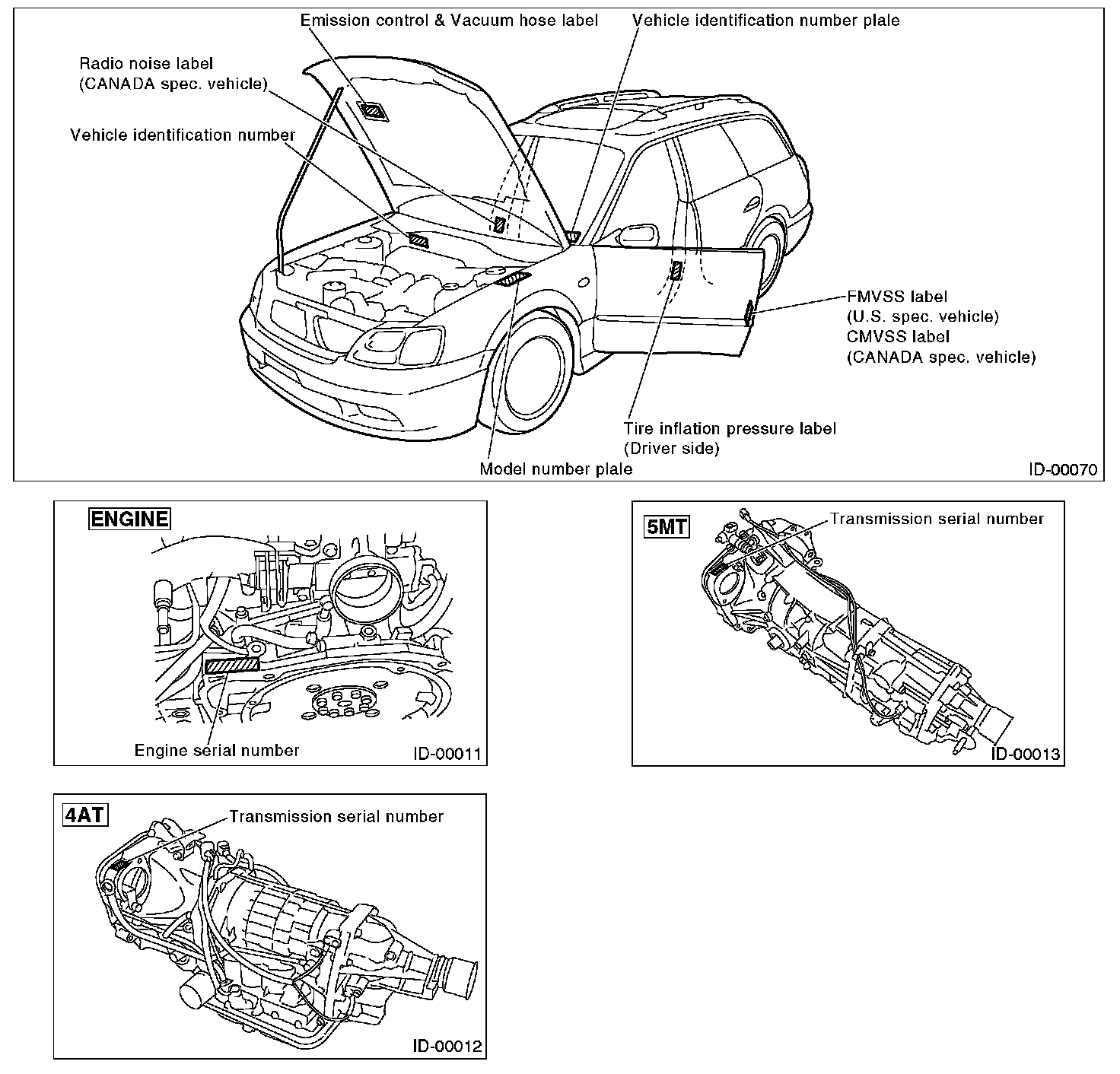 Emission control & Vacuum hose label
Vehicle identification number plale
Radio noise label
(CANADA spec. vehicle)
Vehicle identification number
FMVSS label
(U.S. spec. vehicle)
CMVSS label
(CANADA spec. vehicle)
Tire inflation pressure label
(Driver side)
Model number plale
ID-00070

ENGINE
Engine serial number
ID-00011

5MT
Transmission serial number
ID-00013

4AT
Transmission serial number
ID-00012