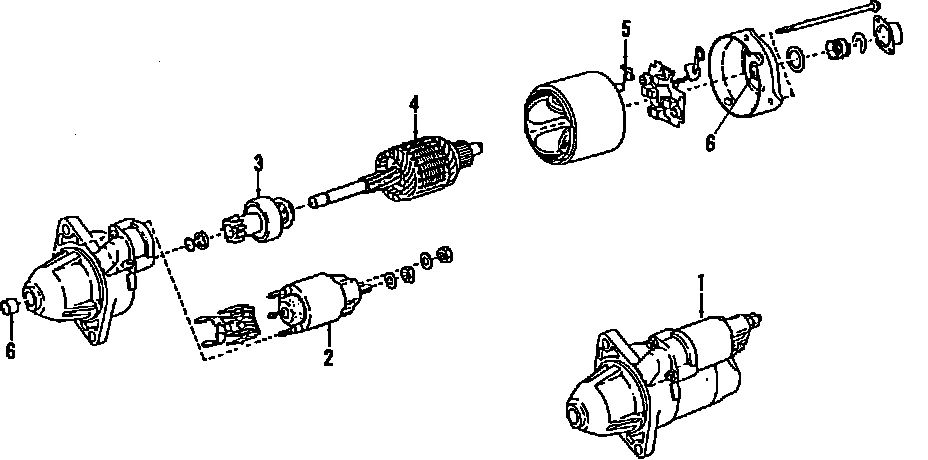 5
4
6
3
6
2
1