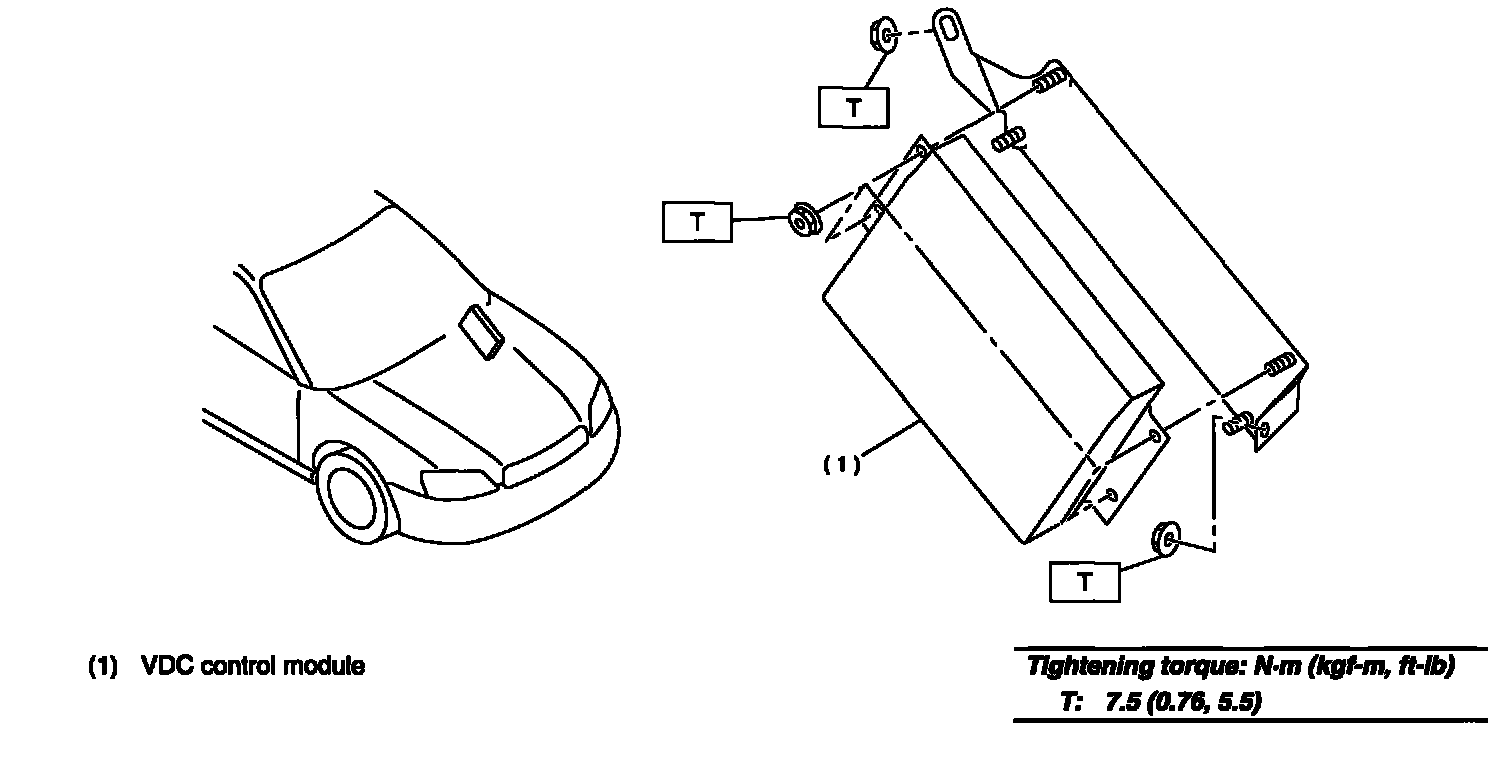 T

T

(1)

T

(1) VDC control module

Tightening torque: N·m (kgf-m, ft-lb)
T: 7.5 (0.76, 5.5)