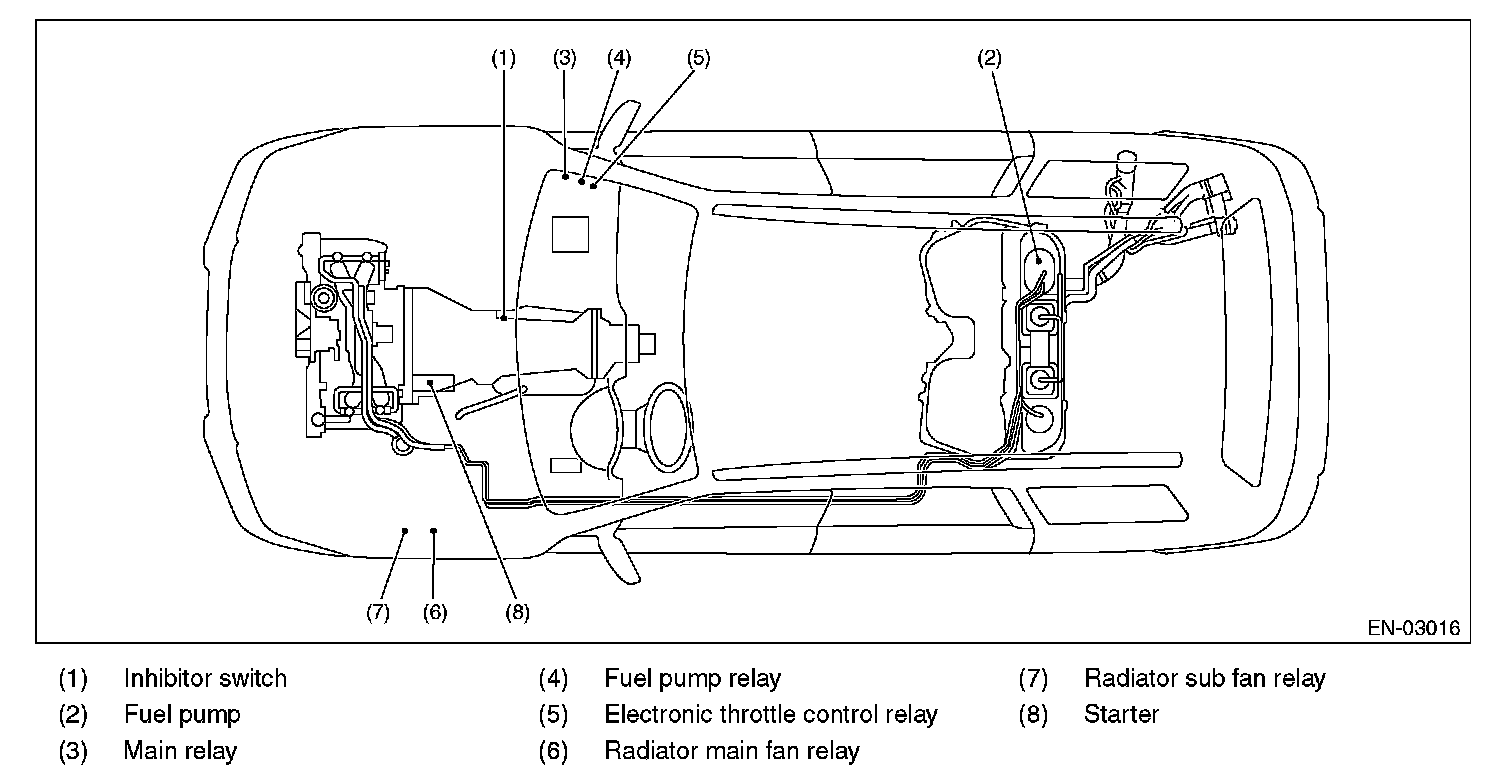 (1) (3) (4) (5) (2)

(7) (6) (8)

EN-03016

(1) Inhibitor switch
(2) Fuel pump
(3) Main relay

(4) Fuel pump relay
(5) Electronic throttle control relay
(6) Radiator main fan relay

(7) Radiator sub fan relay
(8) Starter