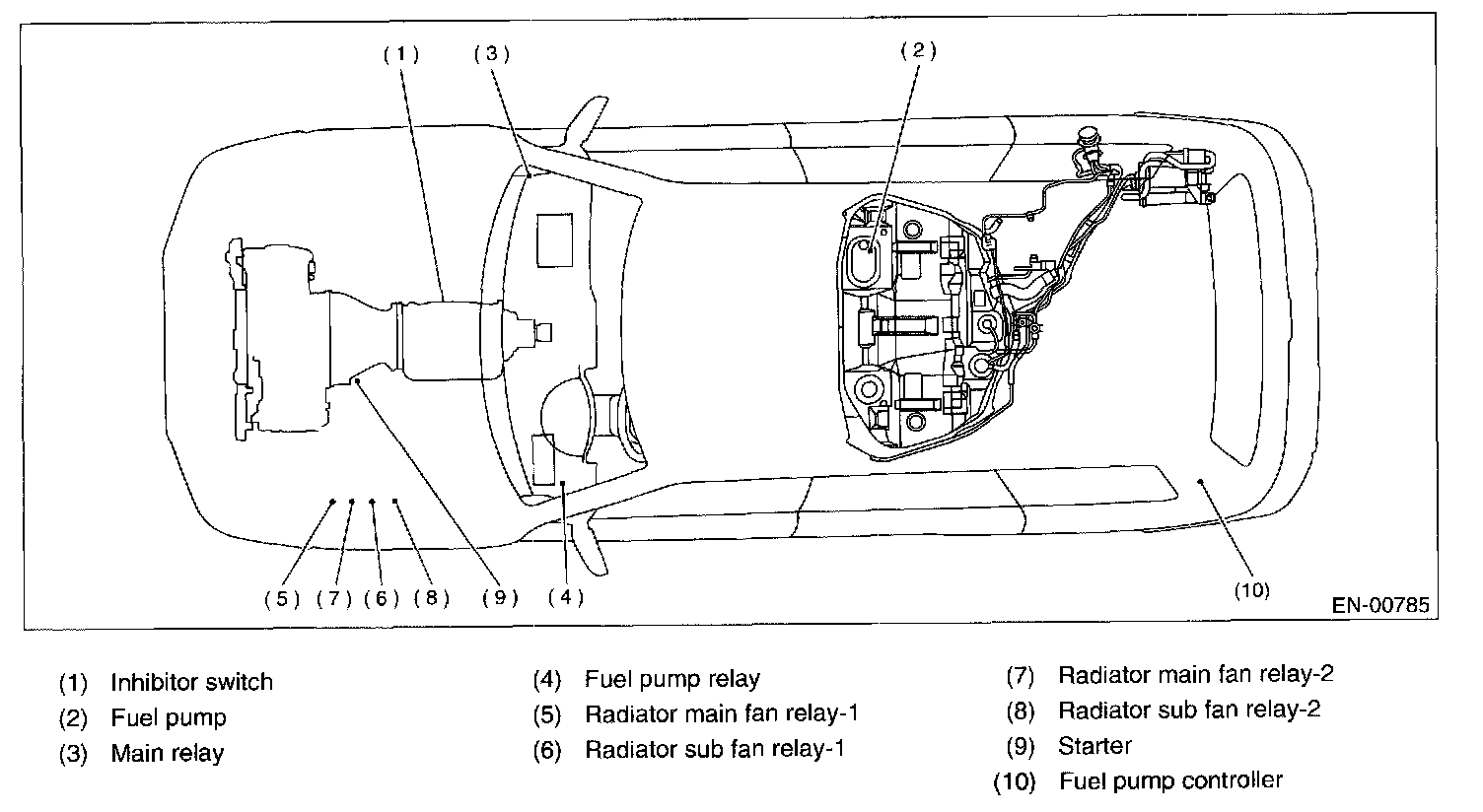 (1) (3) (2)

(5) (7) (6) (8) (9) (4) (10)

EN-00785

(1) Inhibitor switch
(2) Fuel pump
(3) Main relay

(4) Fuel pump relay
(5) Radiator main fan relay-1
(6) Radiator sub fan relay-1

(7) Radiator main fan relay-2
(8) Radiator sub fan relay-2
(9) Starter
(10) Fuel pump controller