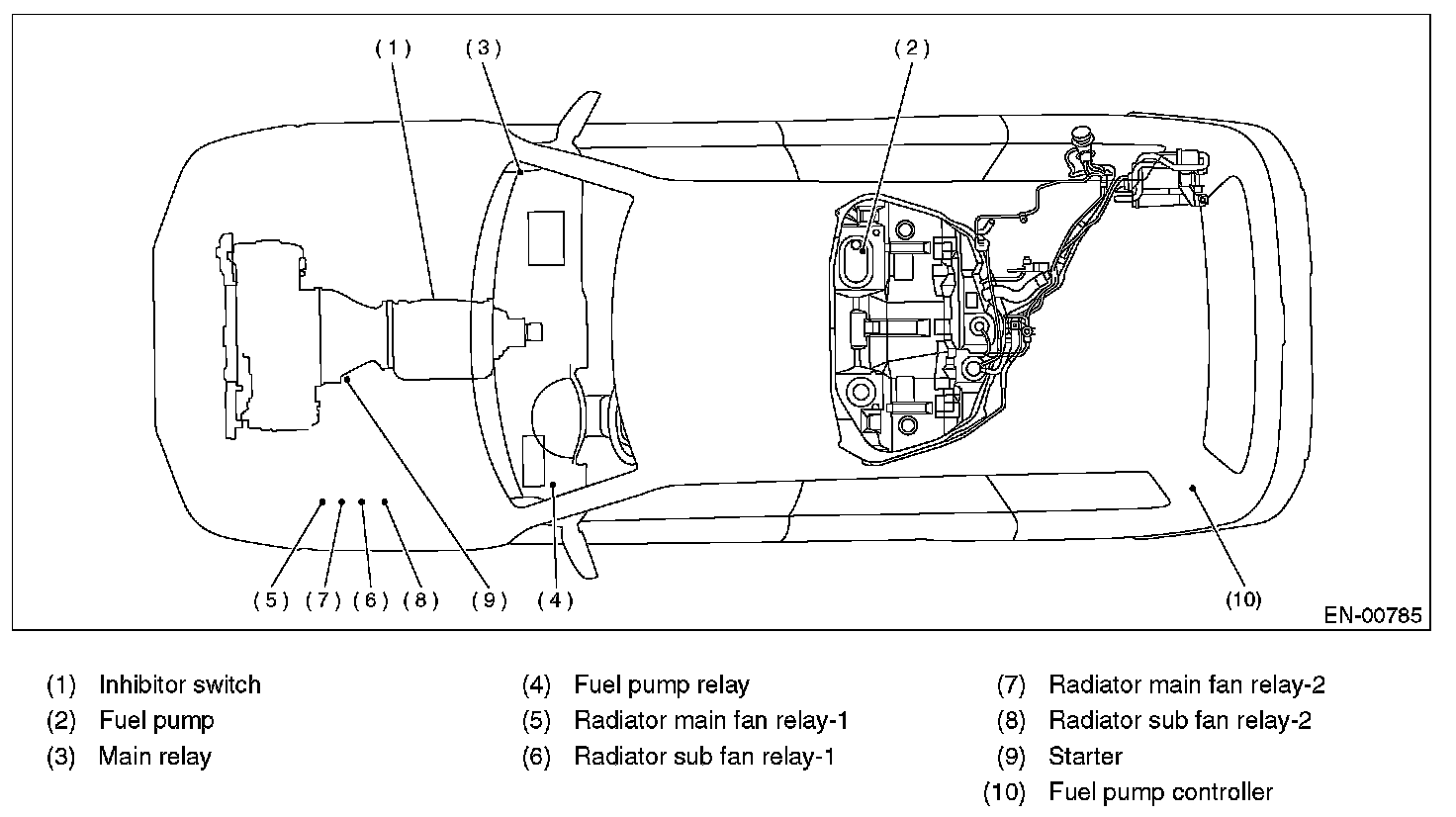 (1)
(3)
(2)
(5) (7) (6) (8) (9) (4)
(10)
EN-00785

(1) Inhibitor switch
(2) Fuel pump
(3) Main relay

(4) Fuel pump relay
(5) Radiator main fan relay-1
(6) Radiator sub fan relay-1

(7) Radiator main fan relay-2
(8) Radiator sub fan relay-2
(9) Starter
(10) Fuel pump controller