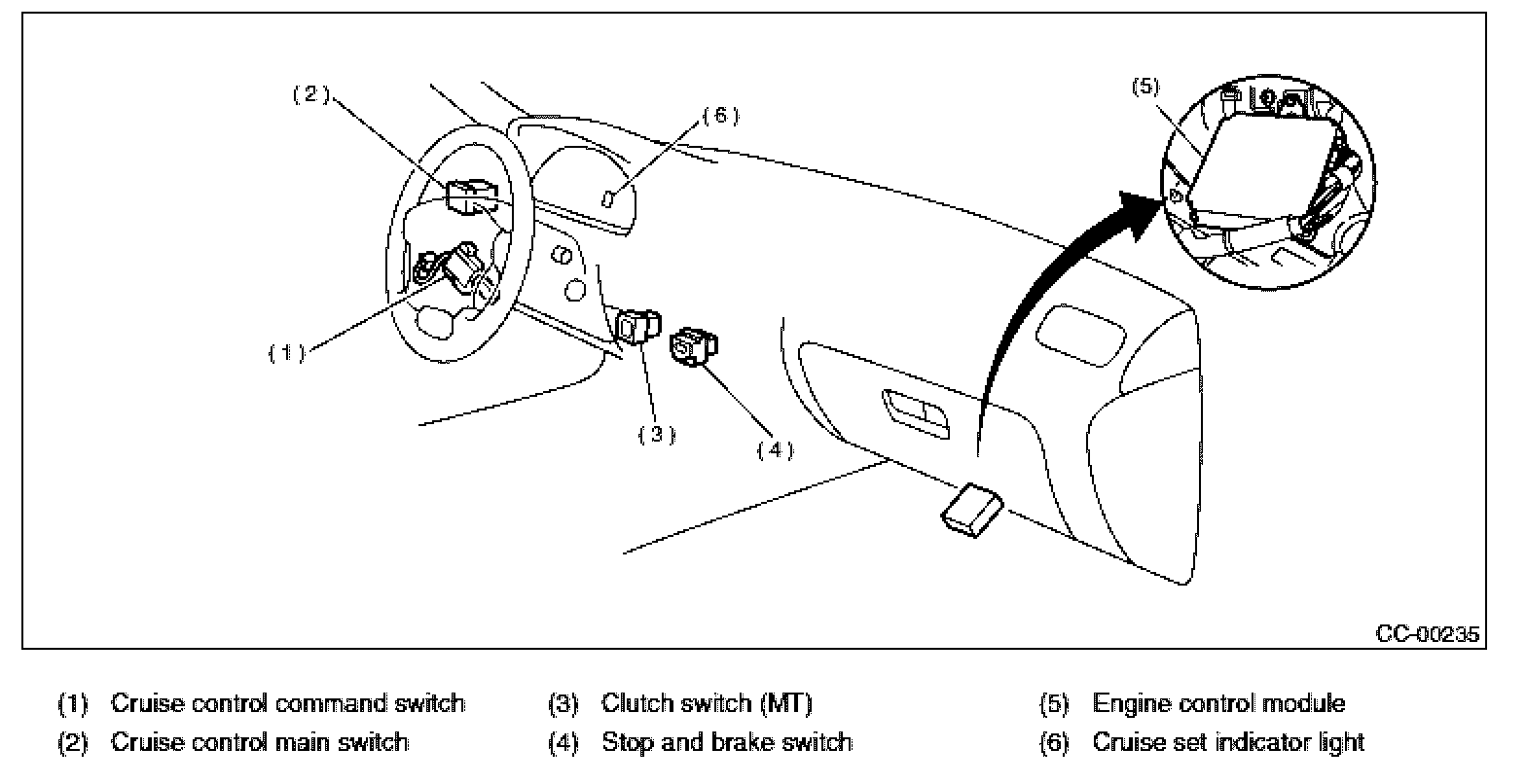 (2)
(6)
(5)
(1)
(3)
(4)
CC-00235

(1) Cruise control command switch
(2) Cruise control main switch
(3) Clutch switch (MT)
(4) Stop and brake switch
(5) Engine control module
(6) Cruise set indicator light