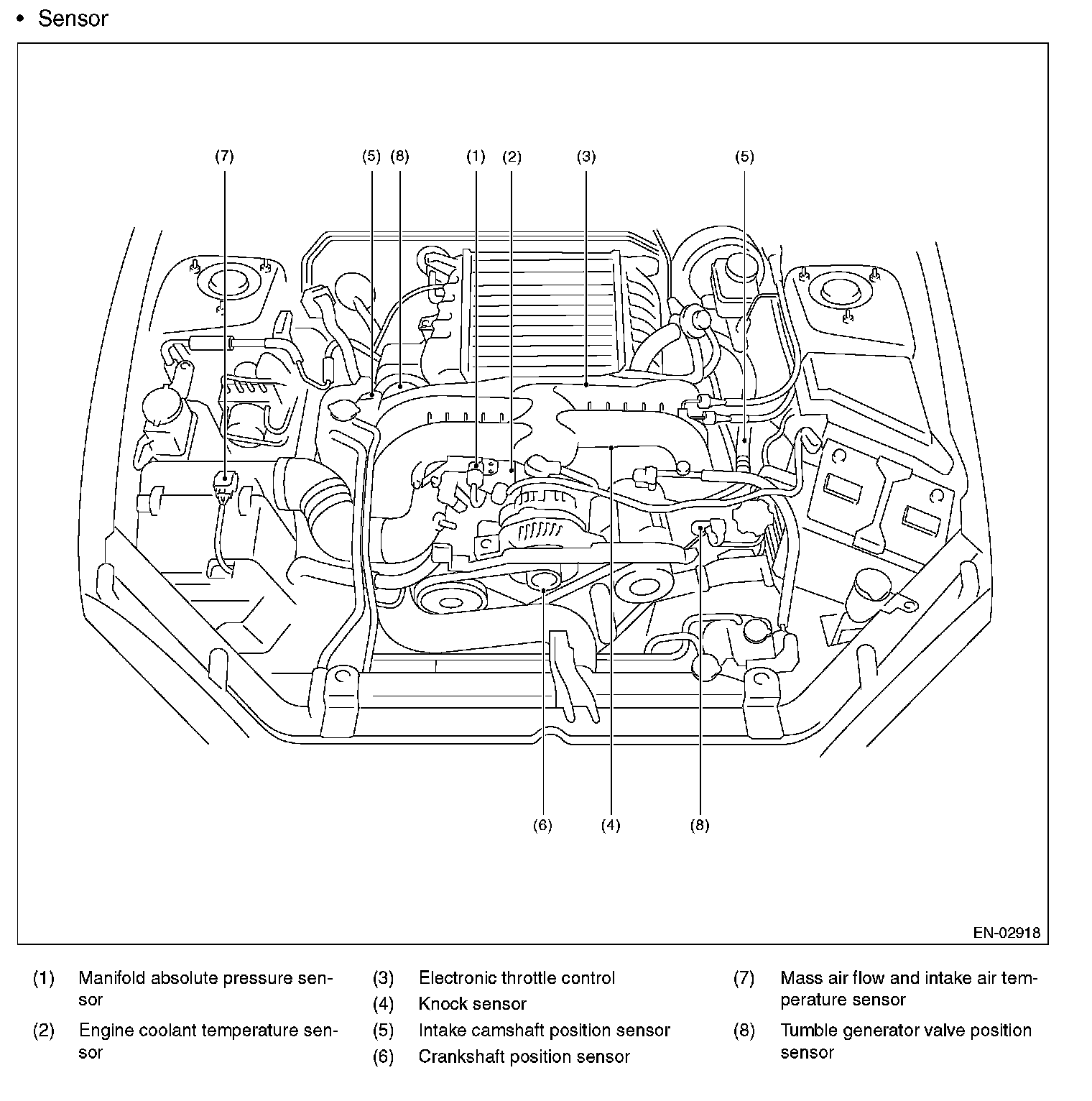 • Sensor

(7) (5) (8) (1) (2) (3) (5)

(6) (4) (8)

EN-02918

(1) Manifold absolute pressure sensor

(2) Engine coolant temperature sensor

(3) Electronic throttle control

(4) Knock sensor

(5) Intake camshaft position sensor

(6) Crankshaft position sensor

(7) Mass air flow and intake air temperature sensor

(8) Tumble generator valve position sensor