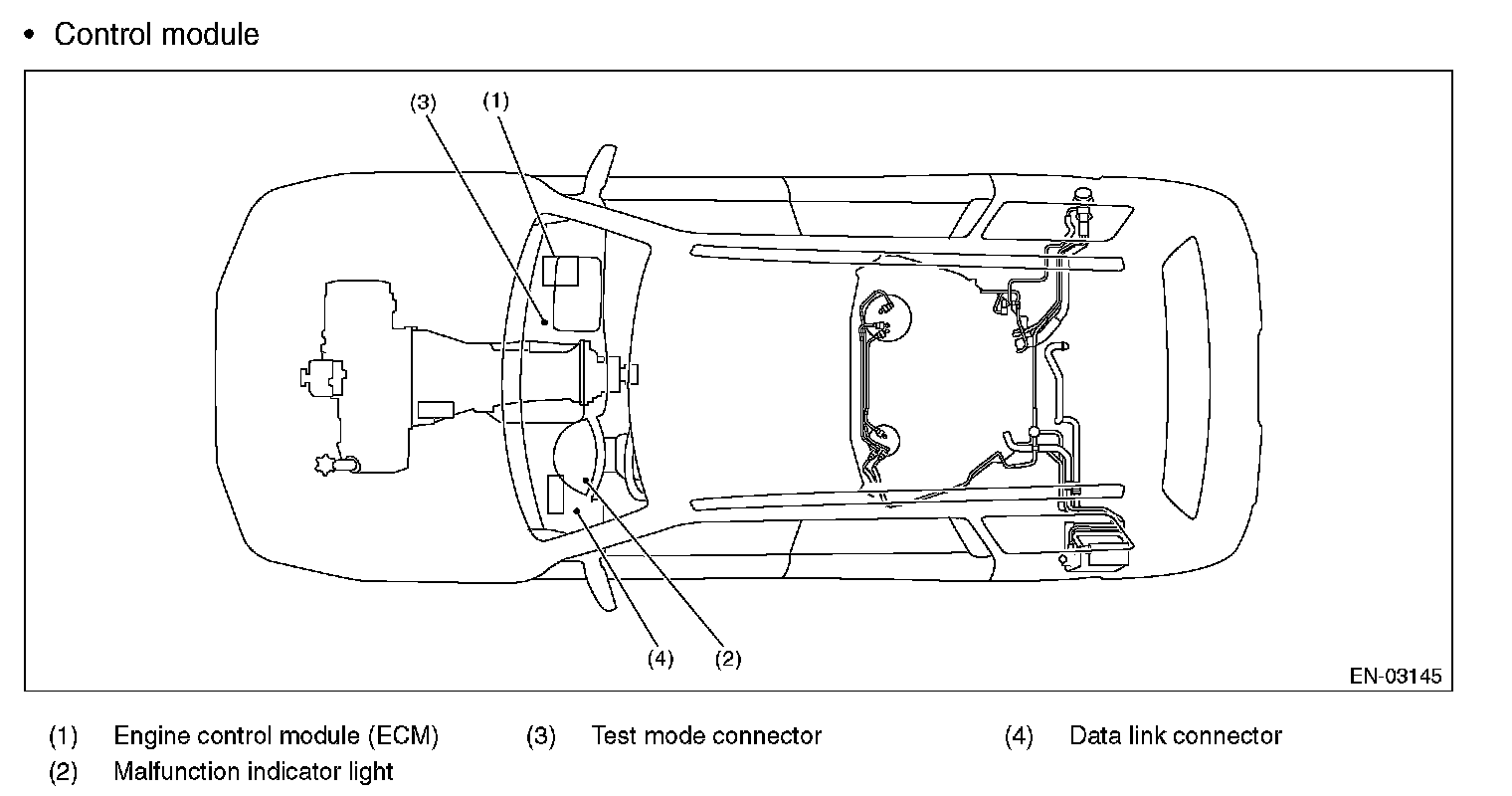 • Control module

(3) (1)

(4) (2)

EN-03145

(1) Engine control module (ECM)
(2) Malfunction indicator light
(3) Test mode connector
(4) Data link connector