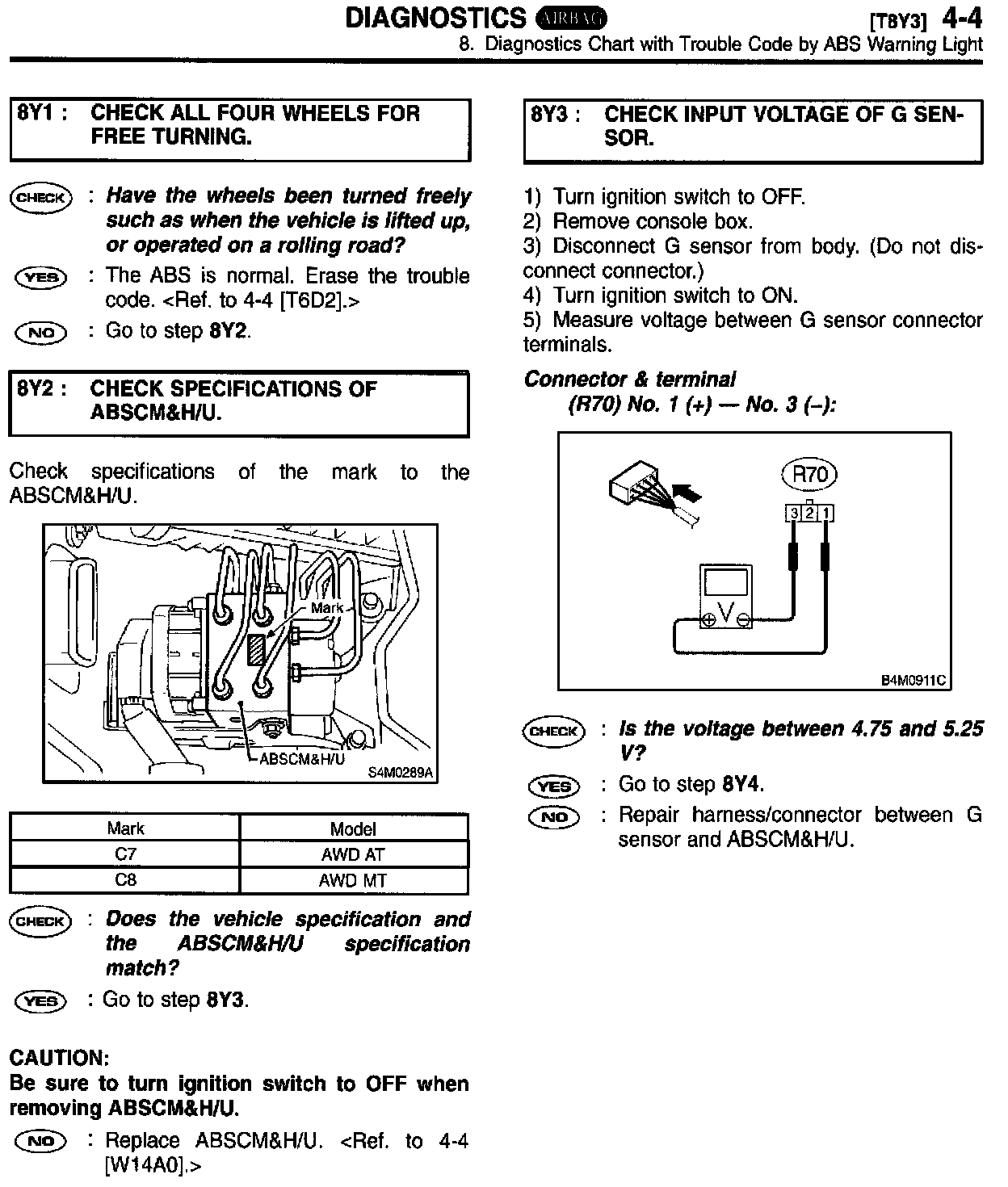 DIAGNOSTICS AIRBAG [T8Y3] 4-4
8. Diagnostics Chart with Trouble Code by ABS Warning Light

8Y1 : CHECK ALL FOUR WHEELS FOR FREE TURNING.

CHECK : Have the wheels been turned freely such as when the vehicle is lifted up, or operated on a rolling road?

YES : The ABS is normal. Erase the trouble code. <Ref. to 4-4 [T6D2].>

NO : Go to step 8Y2.

8Y2 : CHECK SPECIFICATIONS OF ABSCM&H/U.

Check specifications of the mark to the ABSCM&H/U.

Mark
ABSCM&H/U
S4M0289A

| Mark | Model |
|---|---|
| C7 | AWD AT |
| C8 | AWD MT |

CHECK : Does the vehicle specification and the ABSCM&H/U specification match?

YES : Go to step 8Y3.

CAUTION:
Be sure to turn ignition switch to OFF when removing ABSCM&H/U.

NO : Replace ABSCM&H/U. <Ref. to 4-4 [W14A0].>

8Y3 : CHECK INPUT VOLTAGE OF G SENSOR.

1) Turn ignition switch to OFF.
2) Remove console box.
3) Disconnect G sensor from body. (Do not disconnect connector.)
4) Turn ignition switch to ON.
5) Measure voltage between G sensor connector terminals.

Connector & terminal
(R70) No. 1 (+) — No. 3 (–):

R70
3 2 1
V
B4M0911C

CHECK : Is the voltage between 4.75 and 5.25 V?

YES : Go to step 8Y4.

NO : Repair harness/connector between G sensor and ABSCM&H/U.