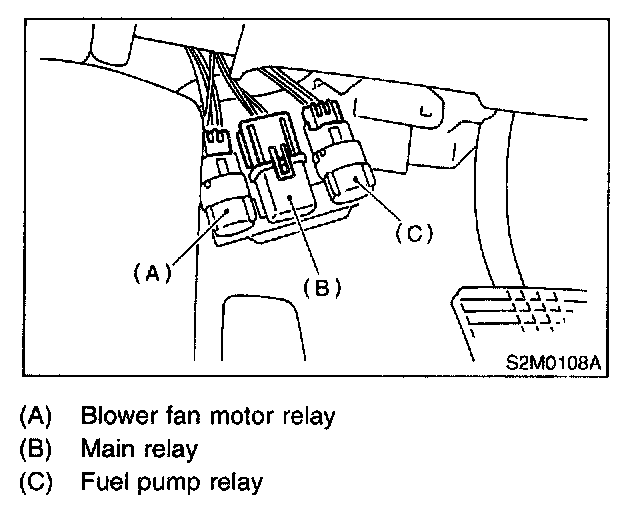 (C)
(A)
(B)
S2M0108A

(A) Blower fan motor relay
(B) Main relay
(C) Fuel pump relay