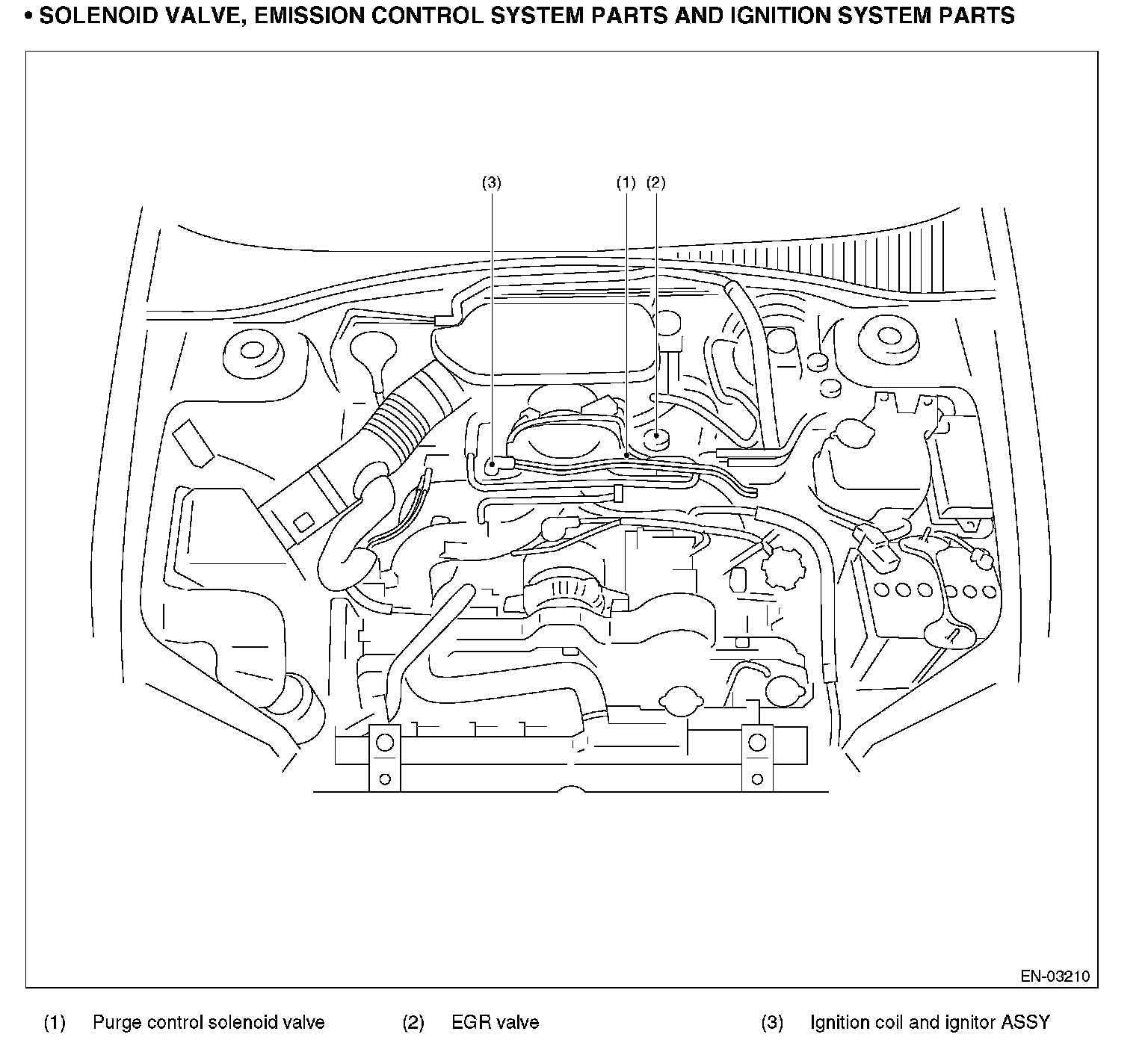 • SOLENOID VALVE, EMISSION CONTROL SYSTEM PARTS AND IGNITION SYSTEM PARTS

(3)

(1)

(2)

EN-03210

(1) Purge control solenoid valve

(2) EGR valve

(3) Ignition coil and ignitor ASSY