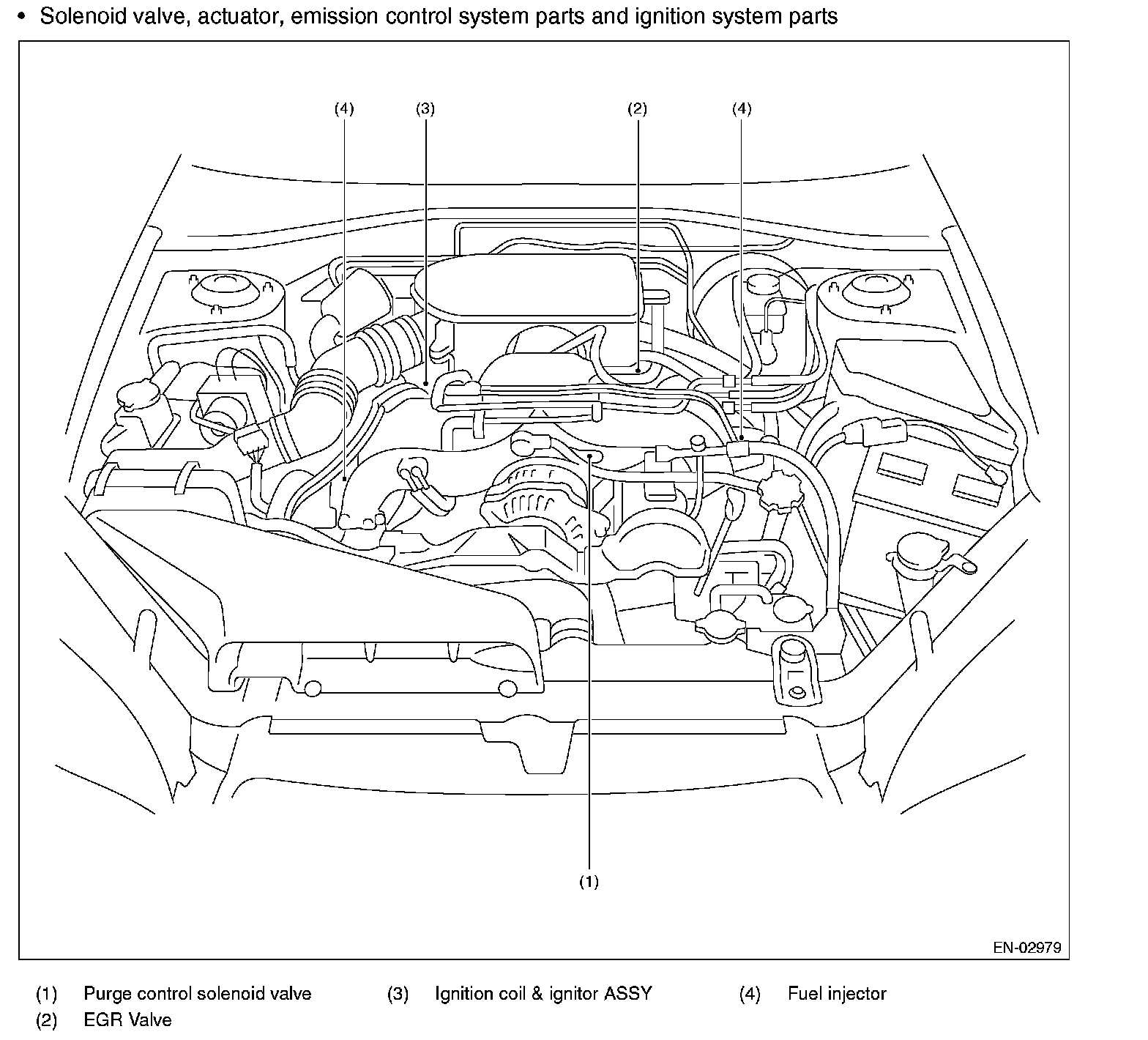 • Solenoid valve, actuator, emission control system parts and ignition system parts

(4) (3) (2) (4)

(1)

EN-02979

(1) Purge control solenoid valve
(2) EGR Valve
(3) Ignition coil & ignitor ASSY
(4) Fuel injector