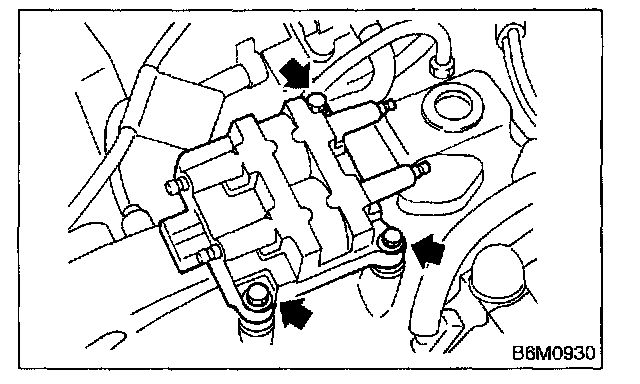 B6M0930