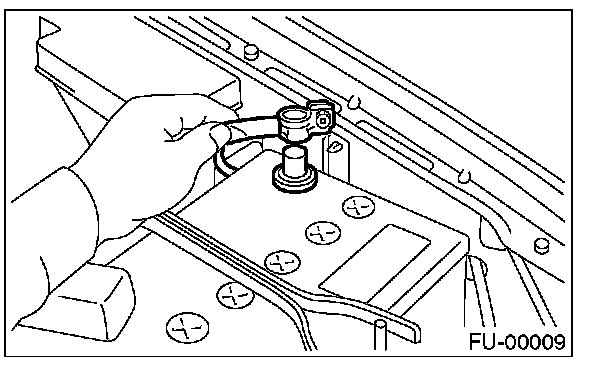 FU-00009