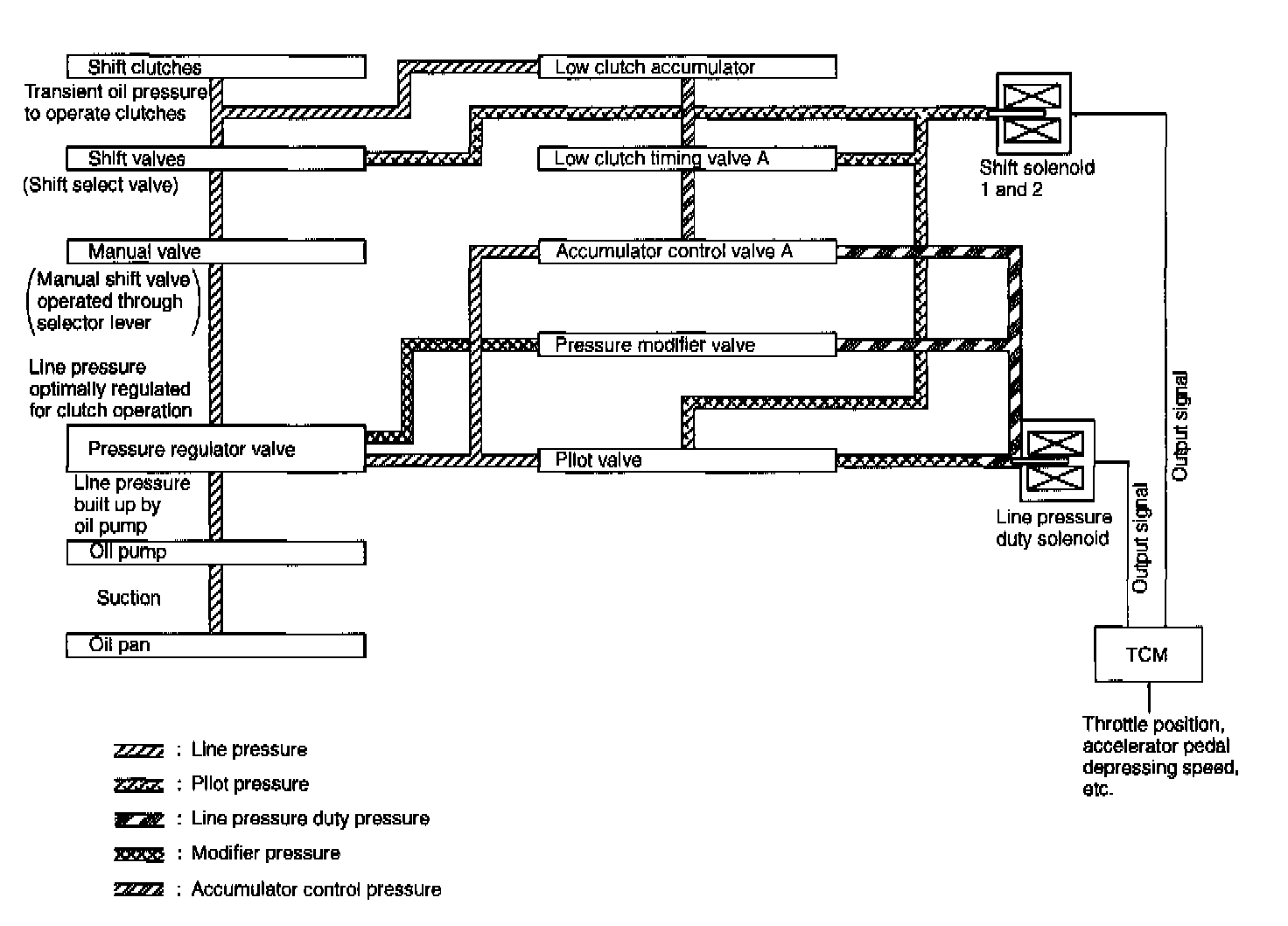 Shift clutches

Transient oil pressure to operate clutches

Shift valves

(Shift select valve)

Manual valve

(Manual shift valve operated through selector lever)

Line pressure optimally regulated for clutch operation

Pressure regulator valve

Line pressure built up by oil pump

Oil pump

Suction

Oil pan

Low clutch accumulator

Low clutch timing valve A

Accumulator control valve A

Pressure modifier valve

Pilot valve

Shift solenoid 1 and 2

Line pressure duty solenoid

Output signal

Output signal

TCM

Throttle position, accelerator pedal depressing speed, etc.

: Line pressure

: Pilot pressure

: Line pressure duty pressure

: Modifier pressure

: Accumulator control pressure