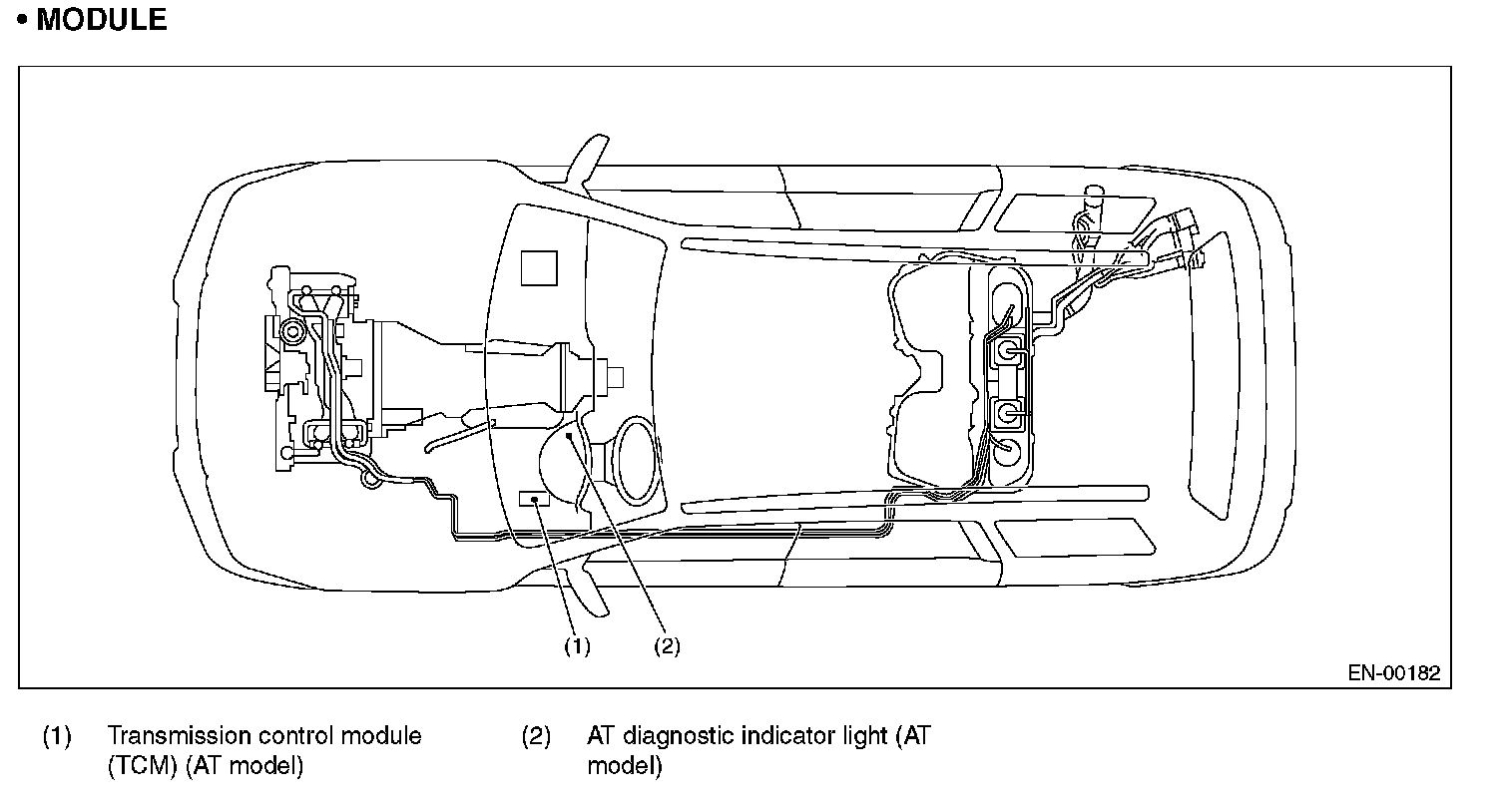 • MODULE

(1)

(2)

EN-00182

(1) Transmission control module (TCM) (AT model)

(2) AT diagnostic indicator light (AT model)