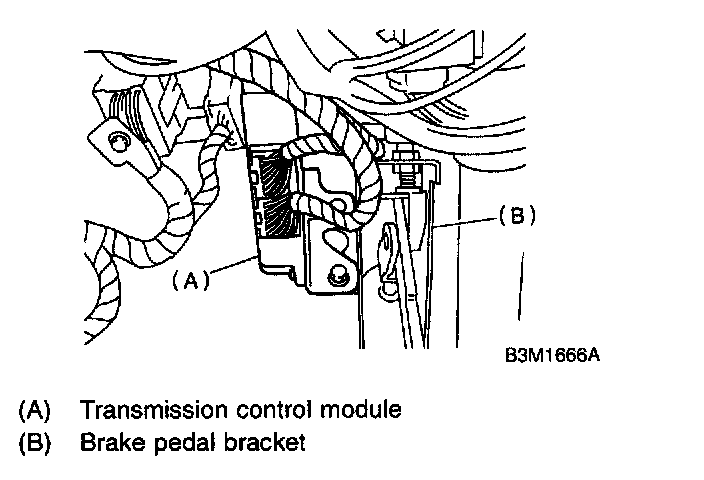 (B)

(A)

B3M1666A

(A) Transmission control module
(B) Brake pedal bracket