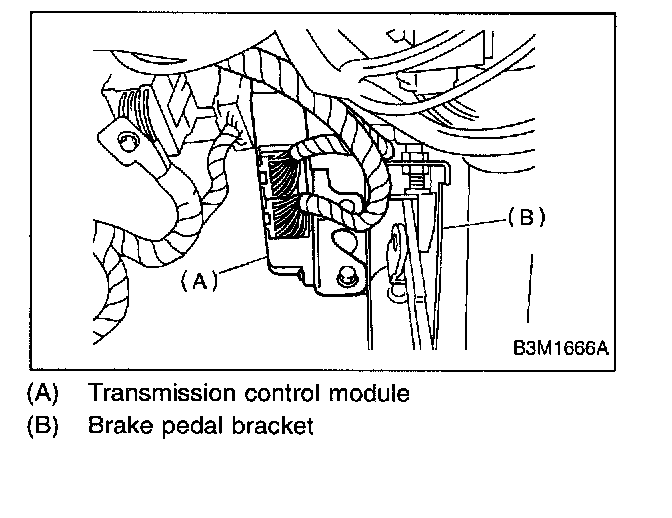 (B)

(A)

B3M1666A

(A) Transmission control module
(B) Brake pedal bracket