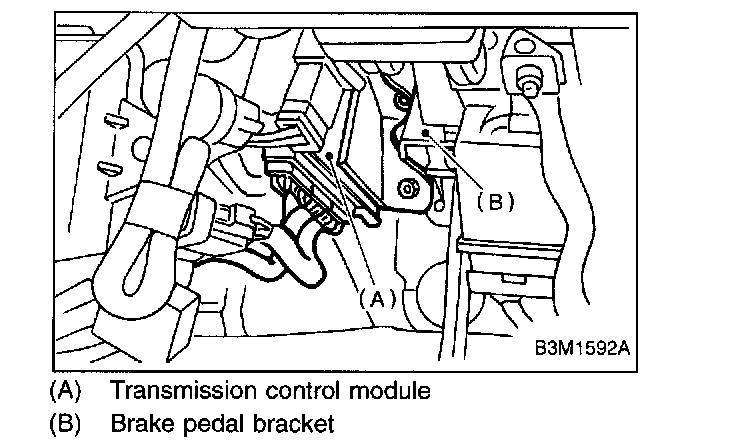 (B)

(A)

B3M1592A

(A) Transmission control module
(B) Brake pedal bracket